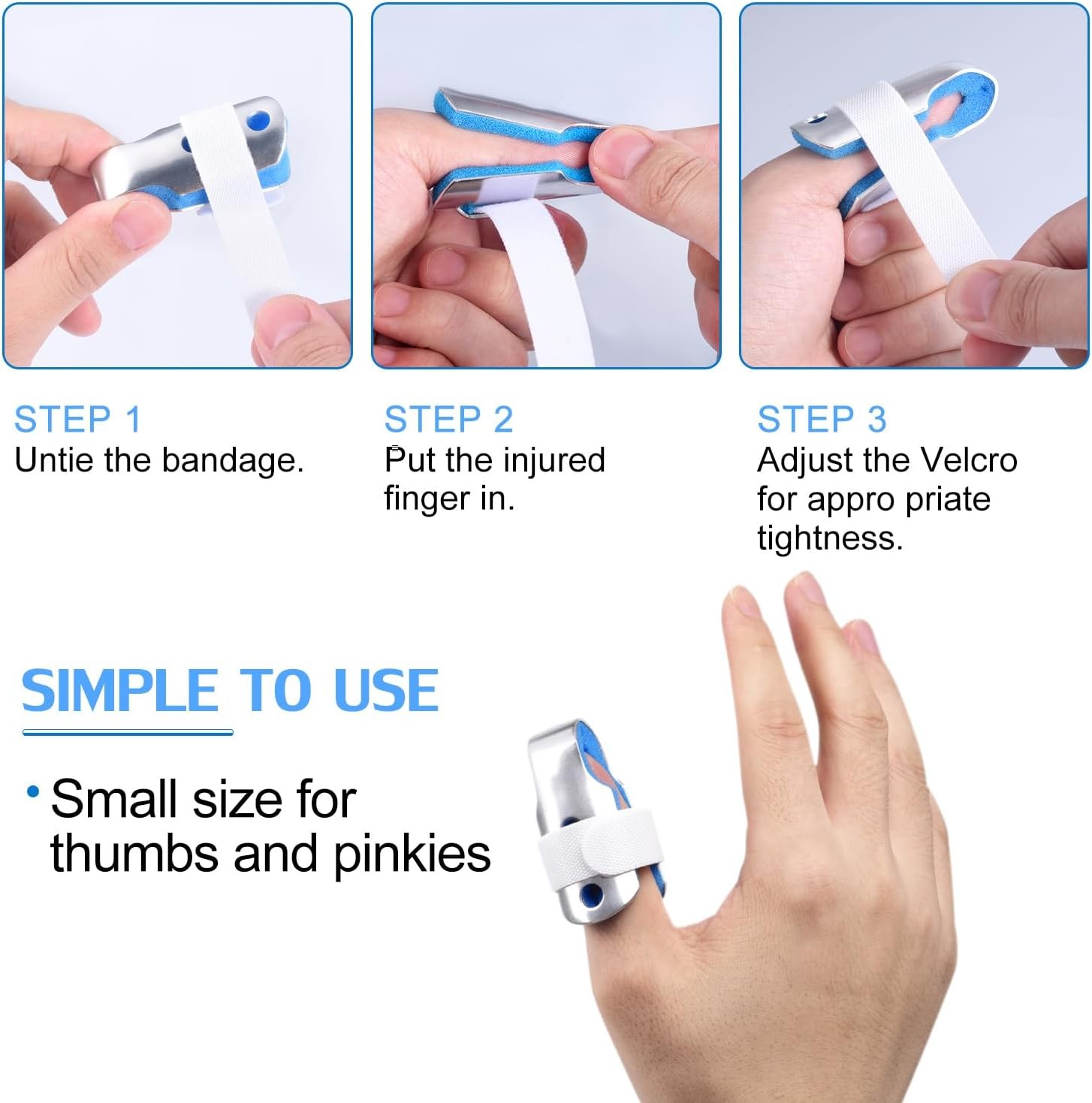 STEP 1
Untie the bandage.

STEP 2
Put the injured finger in.

STEP 3
Adjust the Velcro for appro priate tightness.

SIMPLE TO USE

• Small size for thumbs and pinkies