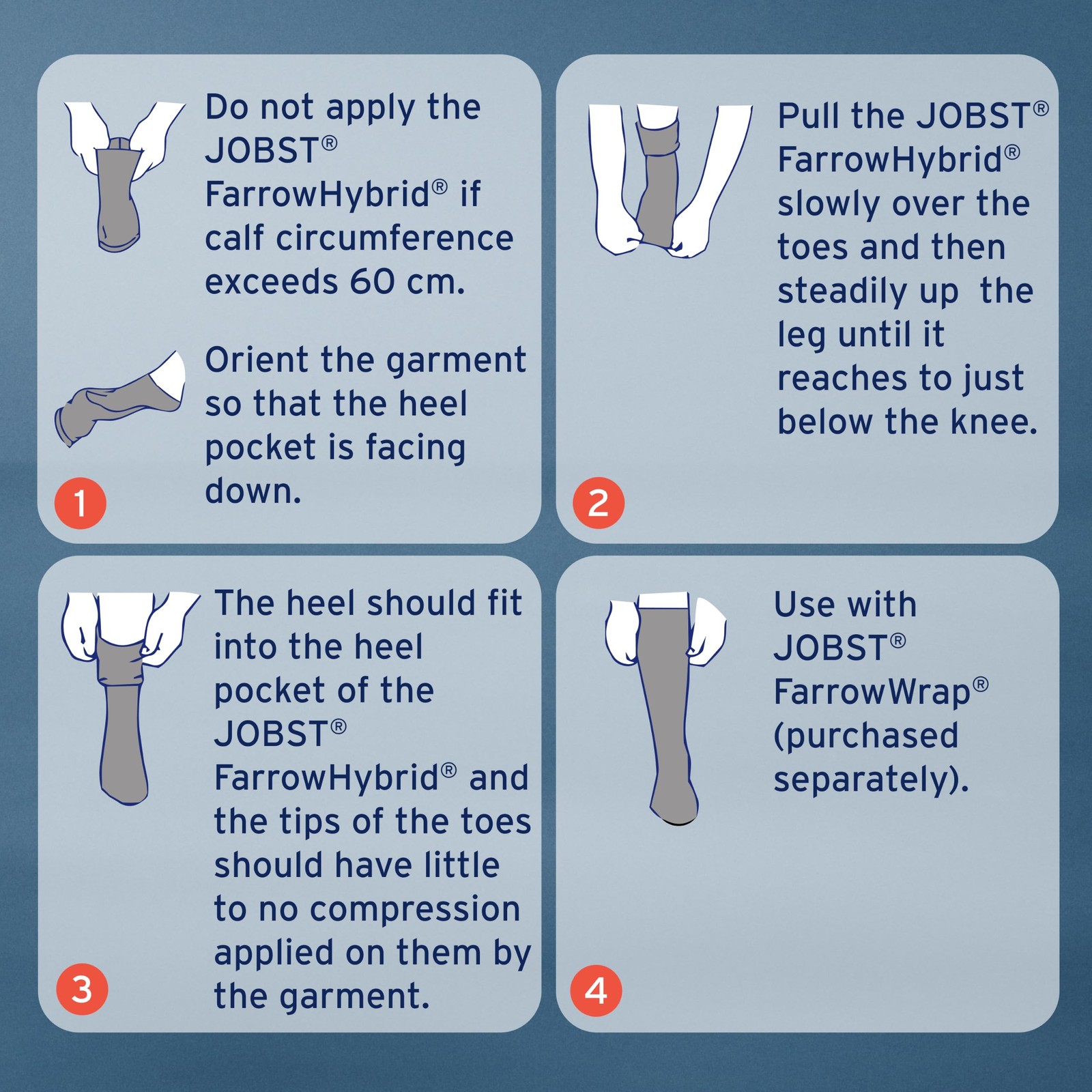 Do not apply the JOBST® FarrowHybrid® if calf circumference exceeds 60 cm.

Orient the garment so that the heel pocket is facing down.

1

Pull the JOBST® FarrowHybrid® slowly over the toes and then steadily up  the leg until it reaches to just below the knee.

2

The heel should fit into the heel pocket of the JOBST® FarrowHybrid® and the tips of the toes should have little to no compression applied on them by the garment.

3

Use with JOBST® FarrowWrap® (purchased separately).

4