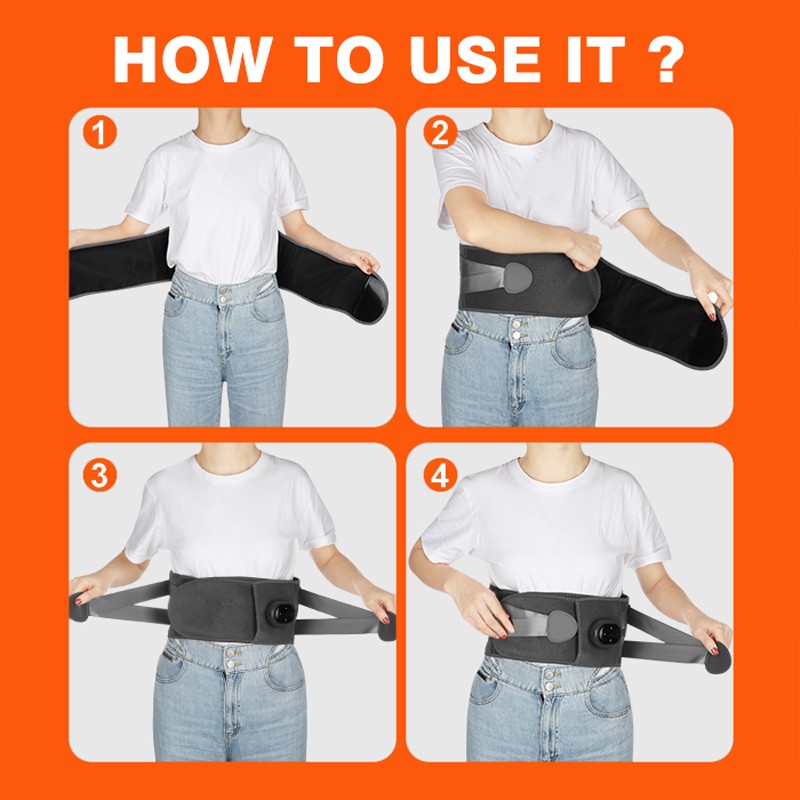 HOW TO USE IT ?

1

2

3

4