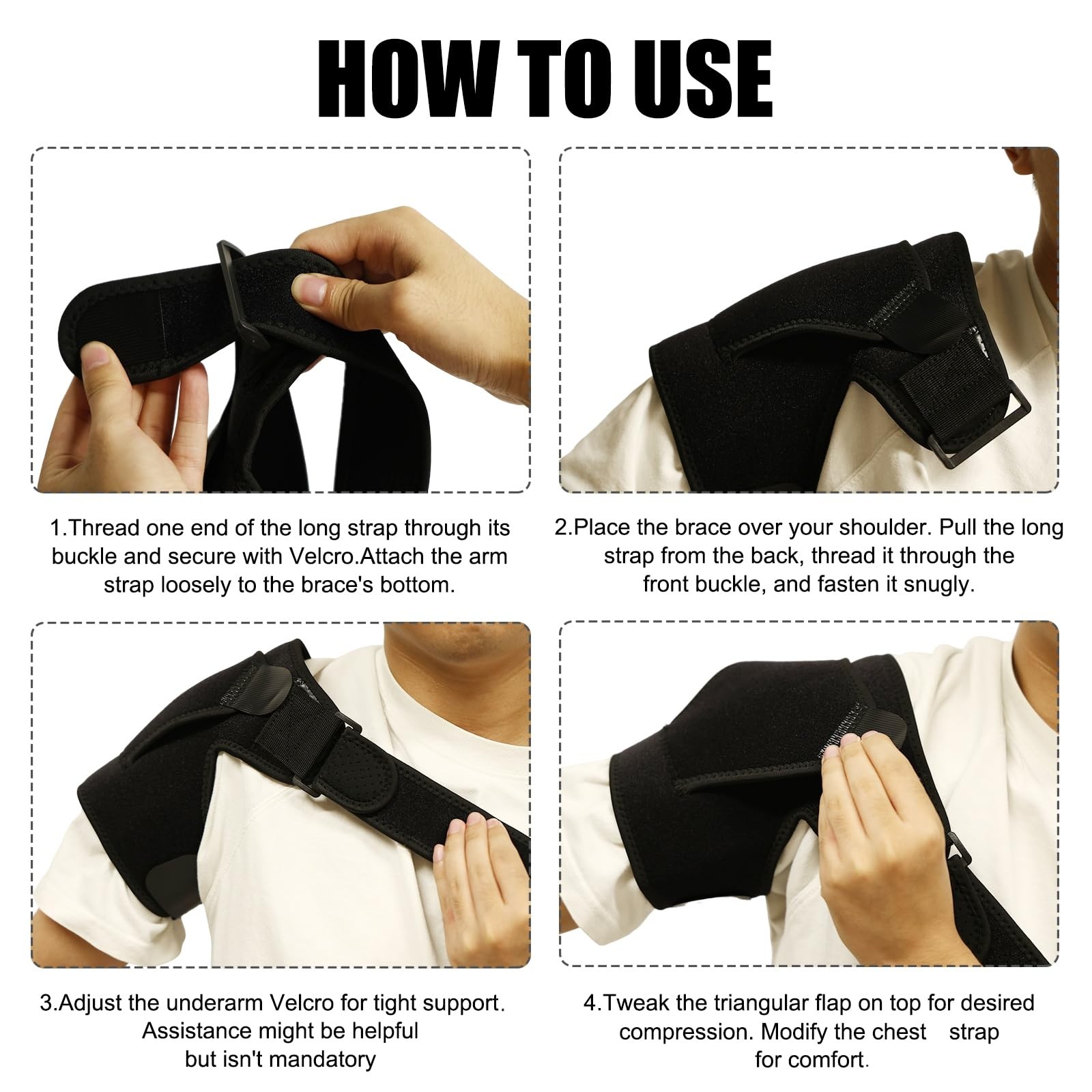 HOW TO USE

1.Thread one end of the long strap through its buckle and secure with Velcro.Attach the arm strap loosely to the brace's bottom.

2.Place the brace over your shoulder. Pull the long strap from the back, thread it through the front buckle, and fasten it snugly.

3.Adjust the underarm Velcro for tight support. Assistance might be helpful but isn't mandatory

4.Tweak the triangular flap on top for desired compression. Modify the chest strap for comfort.