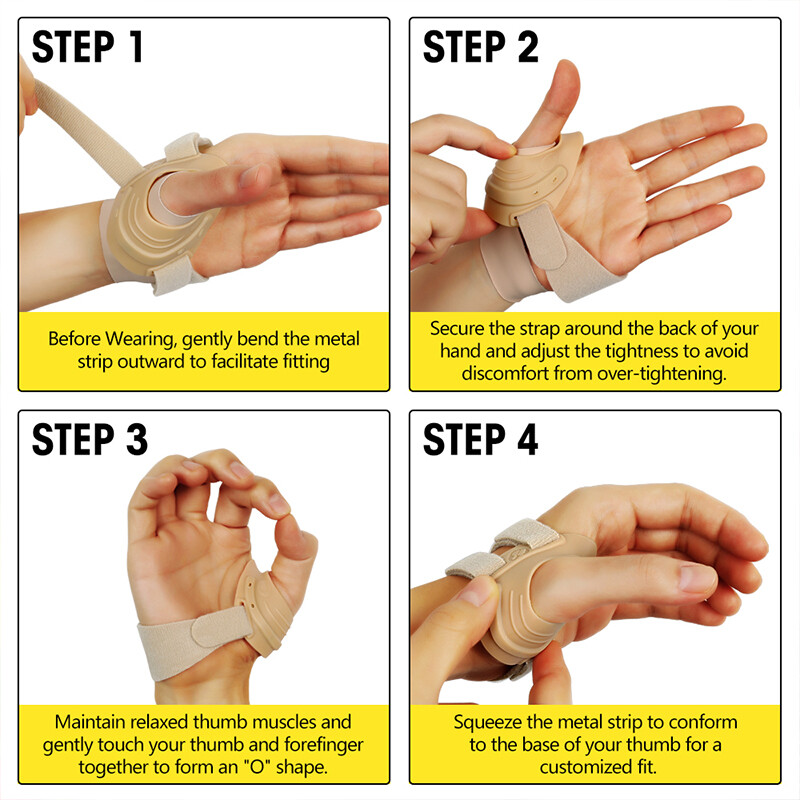 STEP 1

Before Wearing, gently bend the metal strip outward to facilitate fitting

STEP 2

Secure the strap around the back of your hand and adjust the tightness to avoid discomfort from over-tightening.

STEP 3

Maintain relaxed thumb muscles and gently touch your thumb and forefinger together to form an "O" shape.

STEP 4

Squeeze the metal strip to conform to the base of your thumb for a customized fit.