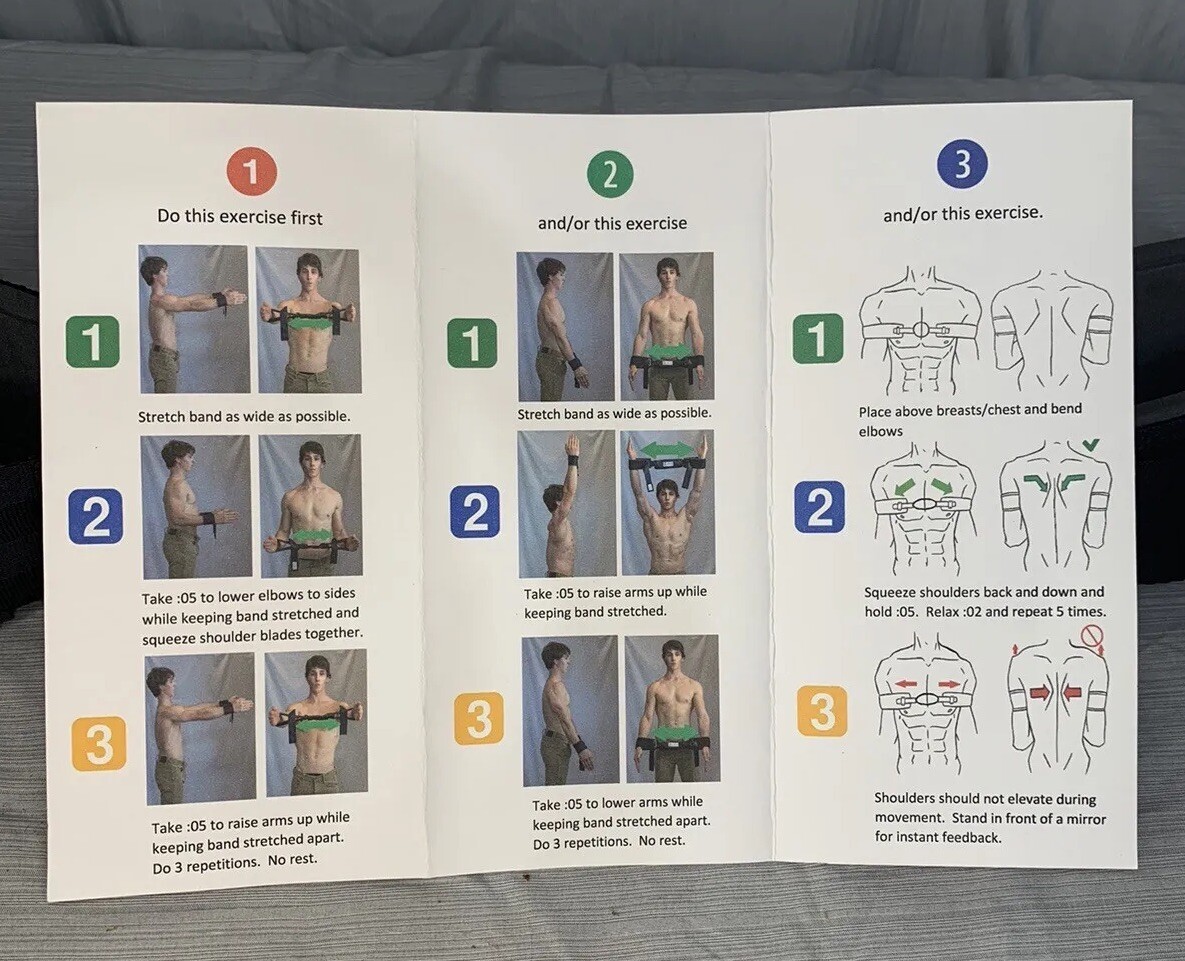 1

Do this exercise first

1

Stretch band as wide as possible.

2

Take :05 to lower elbows to sides while keeping band stretched and squeeze shoulder blades together.

3

Take :05 to raise arms up while keeping band stretched apart. Do 3 repetitions. No rest.

2

and/or this exercise

1

Stretch band as wide as possible.

2

Take :05 to raise arms up while keeping band stretched.

3

Take :05 to lower arms while keeping band stretched apart. Do 3 repetitions. No rest.

3

and/or this exercise.

1

Place above breasts/chest and bend elbows

2

Squeeze shoulders back and down and hold :05. Relax :02 and repeat 5 times.

3

Shoulders should not elevate during movement. Stand in front of a mirror for instant feedback.