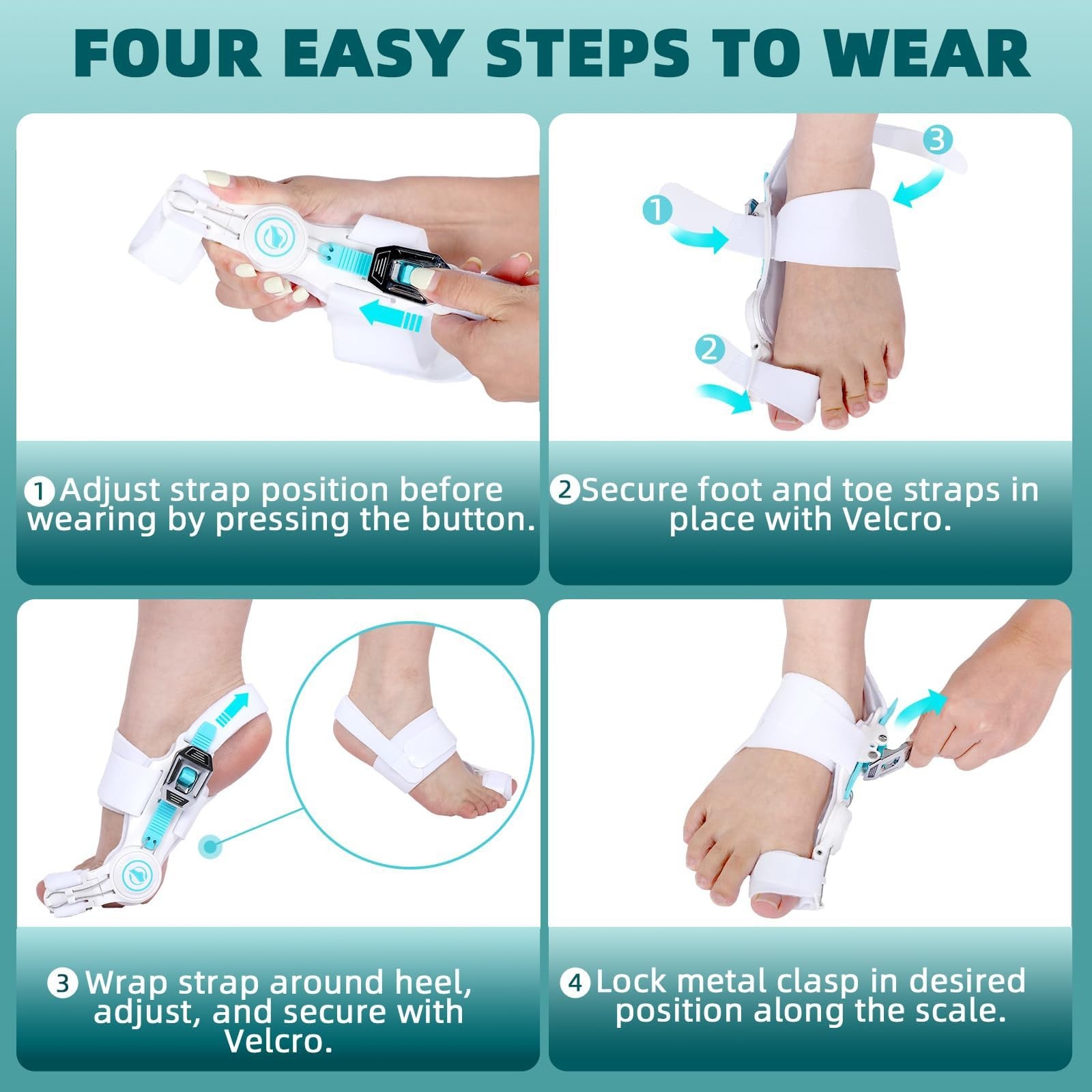 FOUR EASY STEPS TO WEAR

3

1

2

1 Adjust strap position before wearing by pressing the button.

2 Secure foot and toe straps in place with Velcro.

3 Wrap strap around heel, adjust, and secure with Velcro.

4 Lock metal clasp in desired position along the scale.