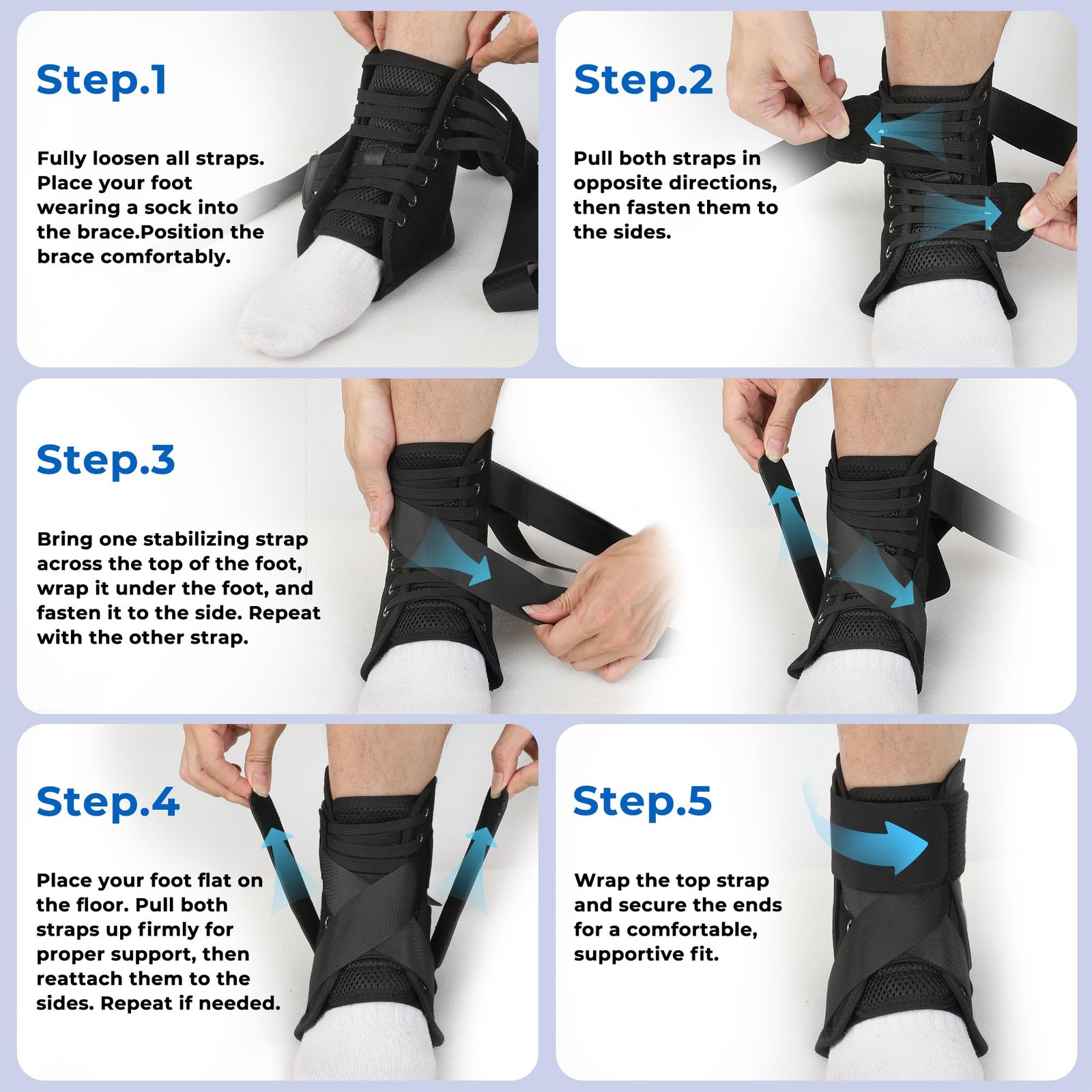 Step.1

Fully loosen all straps. Place your foot wearing a sock into the brace.Position the brace comfortably.

Step.2

Pull both straps in opposite directions, then fasten them to the sides.

Step.3

Bring one stabilizing strap across the top of the foot, wrap it under the foot, and fasten it to the side. Repeat with the other strap.

Step.4

Place your foot flat on the floor. Pull both straps up firmly for proper support, then reattach them to the sides. Repeat if needed.

Step.5

Wrap the top strap and secure the ends for a comfortable, supportive fit.