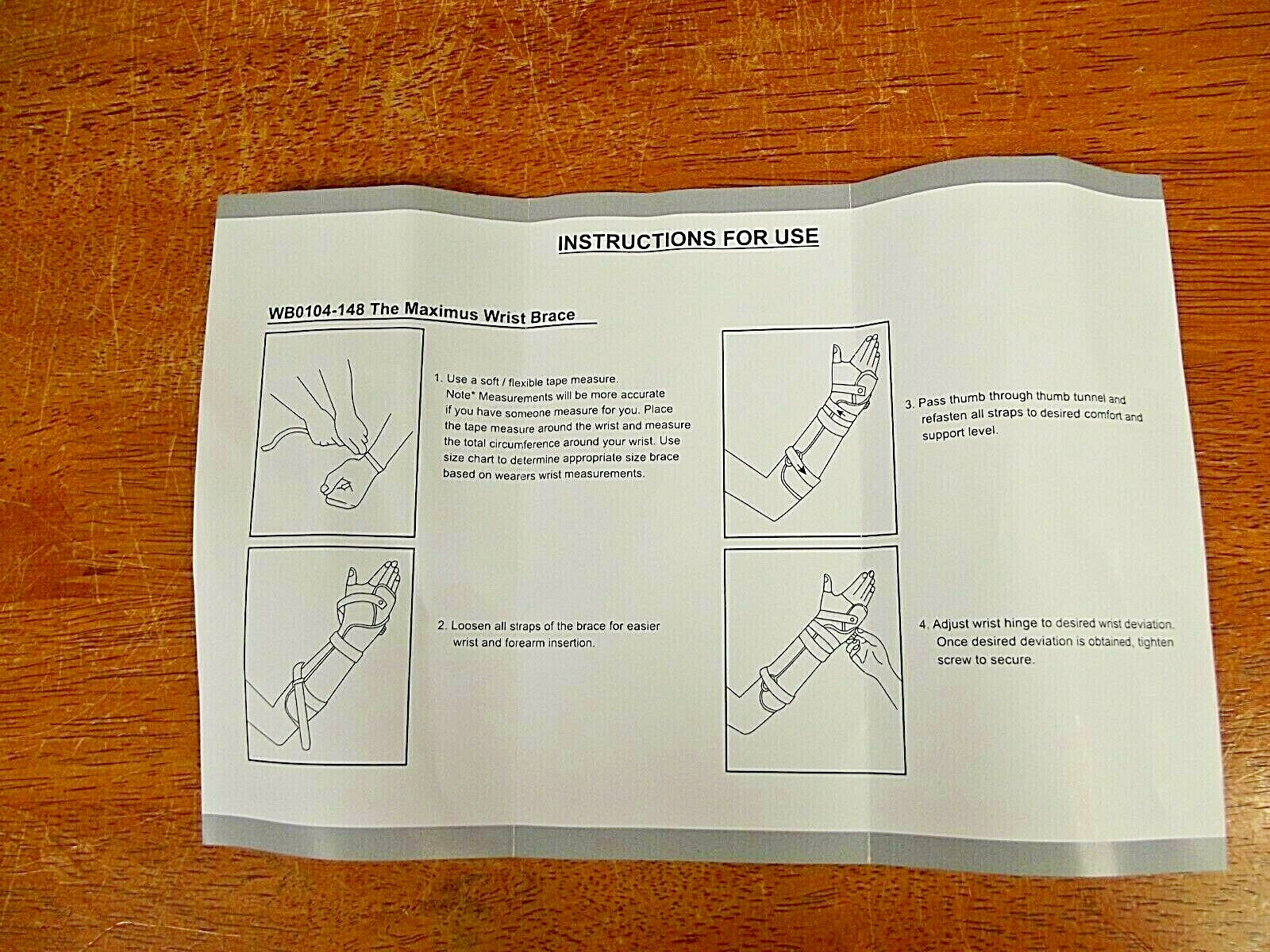 INSTRUCTIONS FOR USE

WB0104-148 The Maximus Wrist Brace

1. Use a soft / flexible tape measure. Note* Measurements will be more accurate if you have someone measure for you. Place the tape measure around the wrist and measure the total circumference around your wrist. Use size chart to determine appropriate size brace based on wearers wrist measurements.

2. Loosen all straps of the brace for easier wrist and forearm insertion.

3. Pass thumb through thumb tunnel and refasten all straps to desired comfort and support level.

4. Adjust wrist hinge to desired wrist deviation. Once desired deviation is obtained, tighten screw to secure.