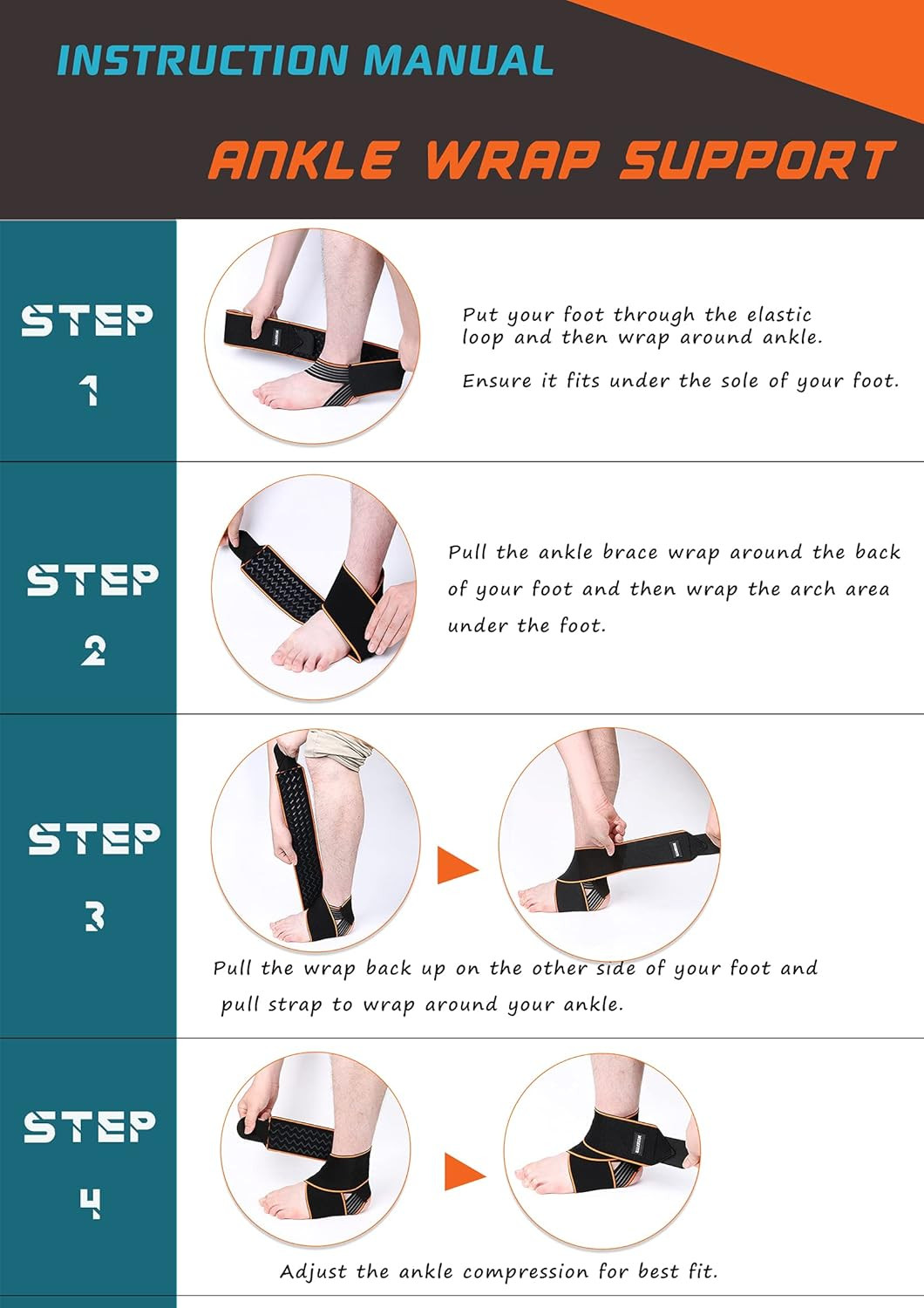 INSTRUCTION MANUAL

ANKLE WRAP SUPPORT

STEP 1

Put your foot through the elastic loop and then wrap around ankle.

Ensure it fits under the sole of your foot.

STEP 2

Pull the ankle brace wrap around the back of your foot and then wrap the arch area under the foot.

STEP 3

Pull the wrap back up on the other side of your foot and pull strap to wrap around your ankle.

STEP 4

Adjust the ankle compression for best fit.