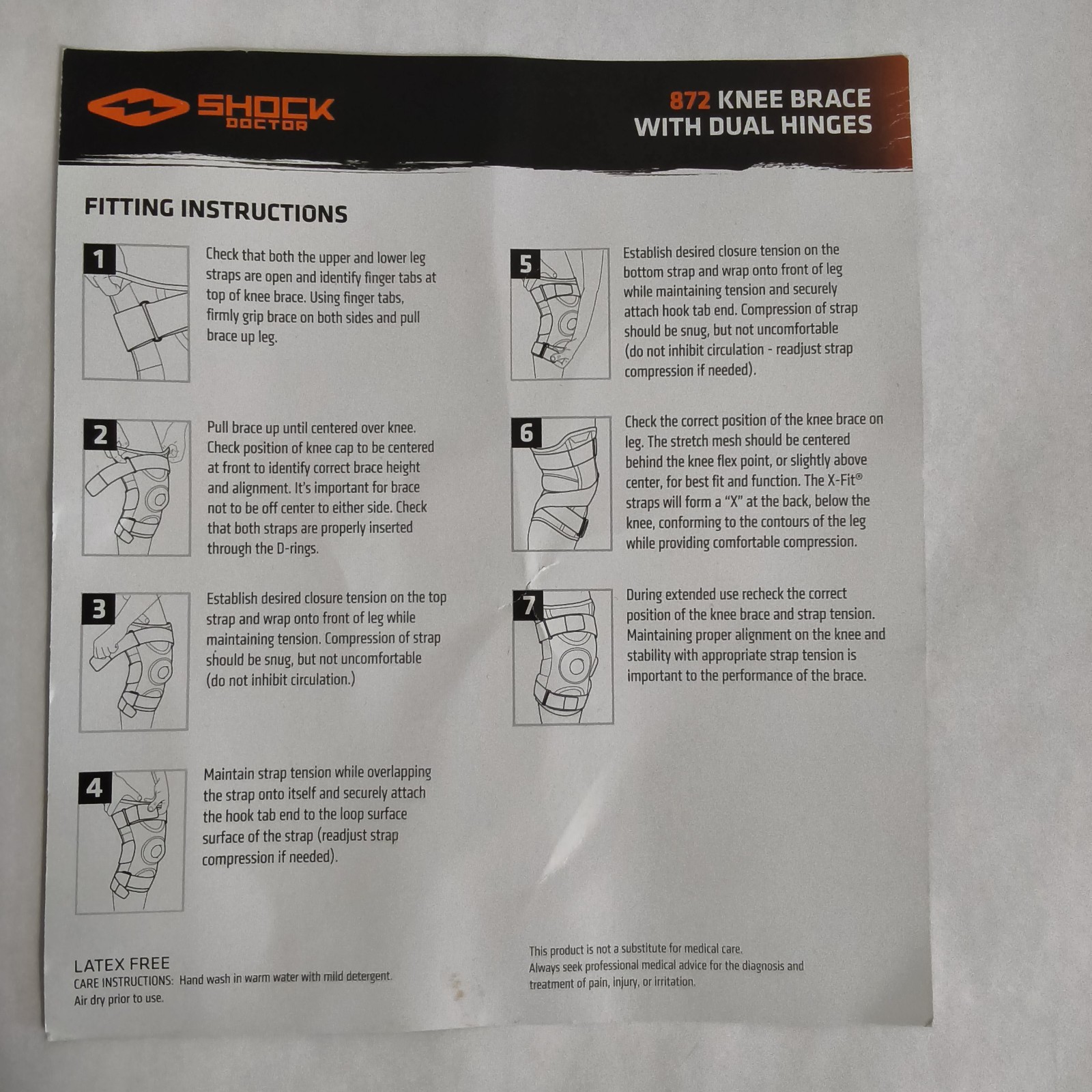 SHOCK DOCTOR

872 KNEE BRACE WITH DUAL HINGES

FITTING INSTRUCTIONS

1 Check that both the upper and lower leg straps are open and identify finger tabs at top of knee brace. Using finger tabs, firmly grip brace on both sides and pull brace up leg.

2 Pull brace up until centered over knee. Check position of knee cap to be centered at front to identify correct brace height and alignment. It's important for brace not to be off center to either side. Check that both straps are properly inserted through the D-rings.

3 Establish desired closure tension on the top strap and wrap onto front of leg while maintaining tension. Compression of strap should be snug, but not uncomfortable (do not inhibit circulation.)

4 Maintain strap tension while overlapping the strap onto itself and securely attach the hook tab end to the loop surface surface of the strap (readjust strap compression if needed).

5 Establish desired closure tension on the bottom strap and wrap onto front of leg while maintaining tension and securely attach hook tab end. Compression of strap should be snug, but not uncomfortable (do not inhibit circulation - readjust strap compression if needed).

6 Check the correct position of the knee brace on leg. The stretch mesh should be centered behind the knee flex point, or slightly above center, for best fit and function. The X-Fit® straps will form a "X" at the back, below the knee, conforming to the contours of the leg while providing comfortable compression.

7 During extended use recheck the correct position of the knee brace and strap tension. Maintaining proper alignment on the knee and stability with appropriate strap tension is important to the performance of the brace.

LATEX FREE
CARE INSTRUCTIONS: Hand wash in warm water with mild detergent. Air dry prior to use.

This product is not a substitute for medical care. Always seek professional medical advice for the diagnosis and treatment of pain, injury, or irritation.