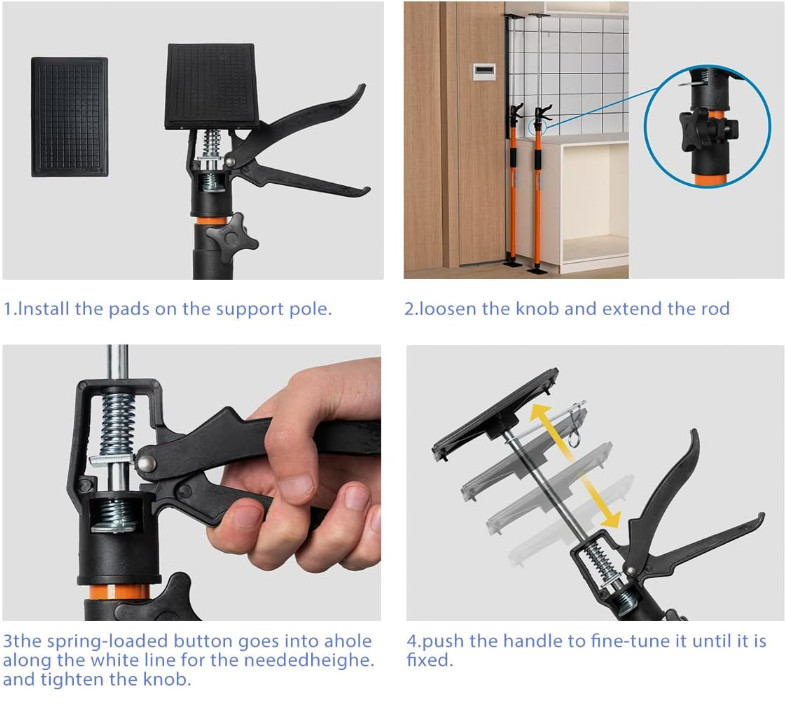 1.Install the pads on the support pole.

2.loosen the knob and extend the rod

3the spring-loaded button goes into ahole along the white line for the neededheighe. and tighten the knob.

4.push the handle to fine-tune it until it is fixed.