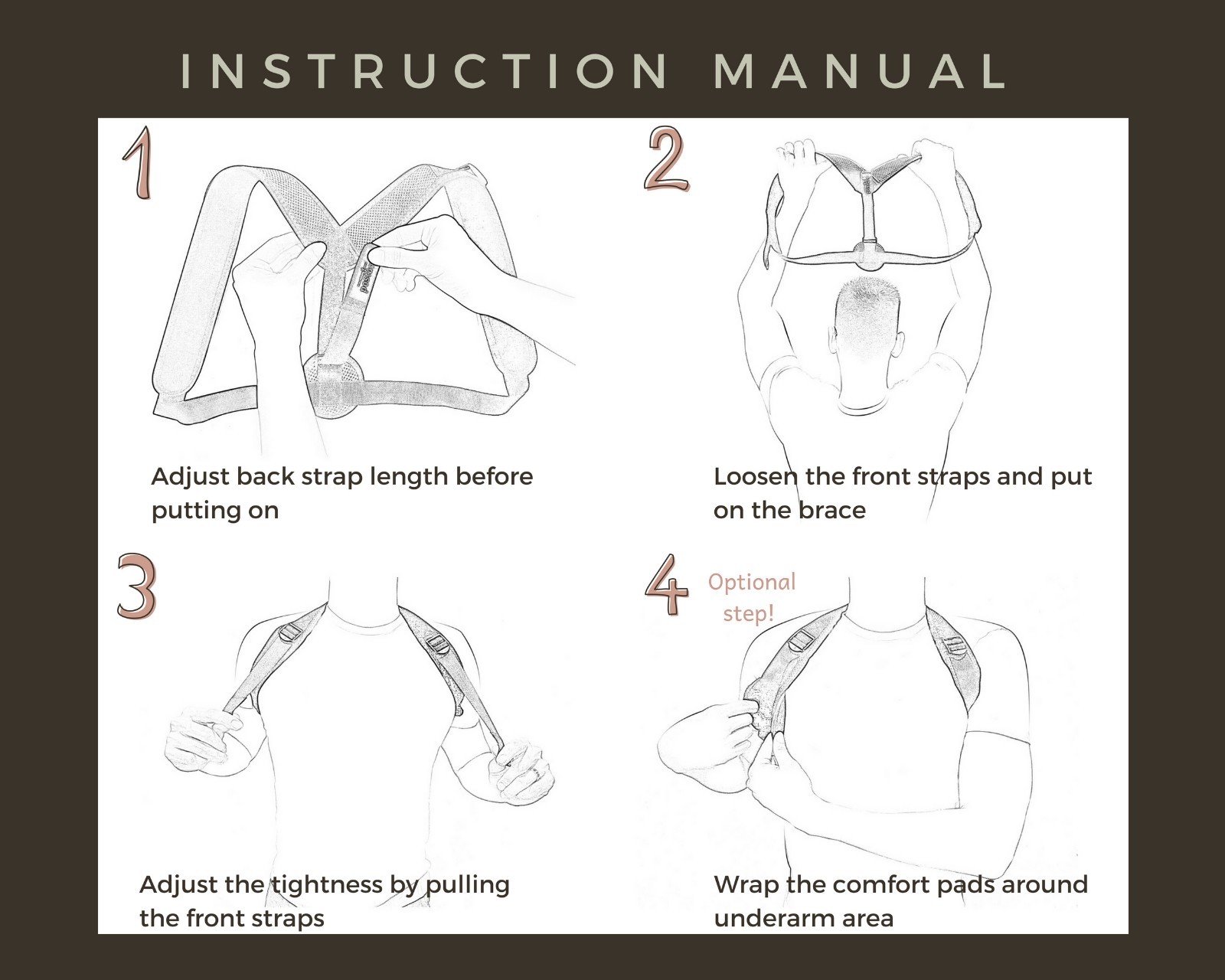 INSTRUCTION MANUAL

1

Adjust back strap length before putting on

2

Loosen the front straps and put on the brace

3

Adjust the tightness by pulling the front straps

4 Optional step!

Wrap the comfort pads around underarm area