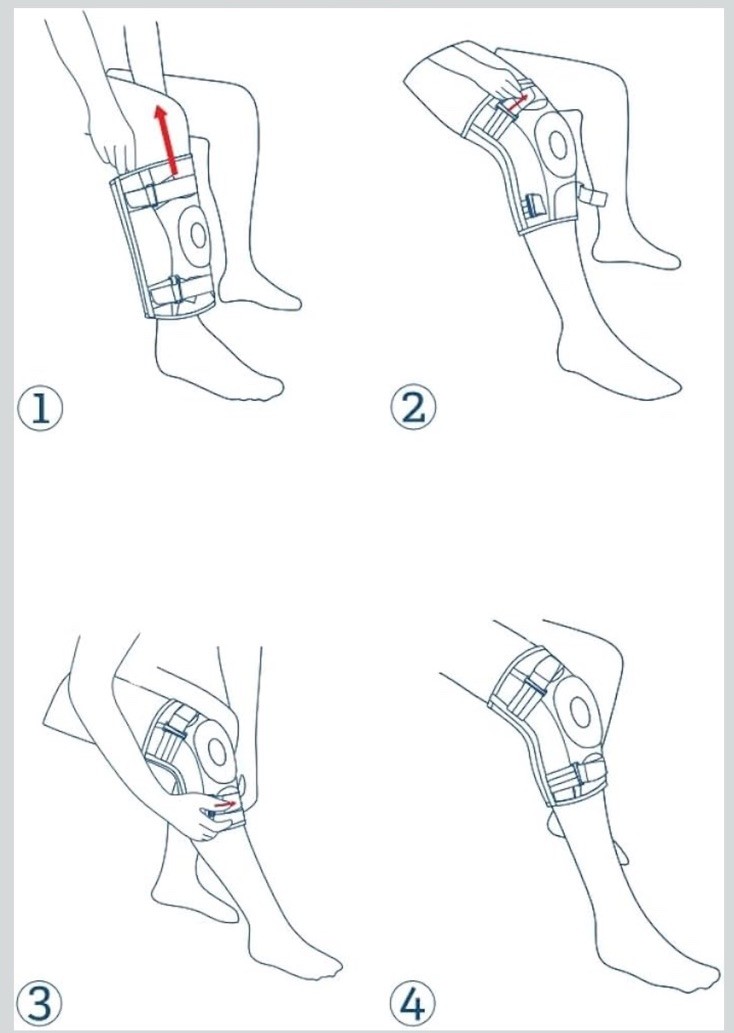 1
2
3
4