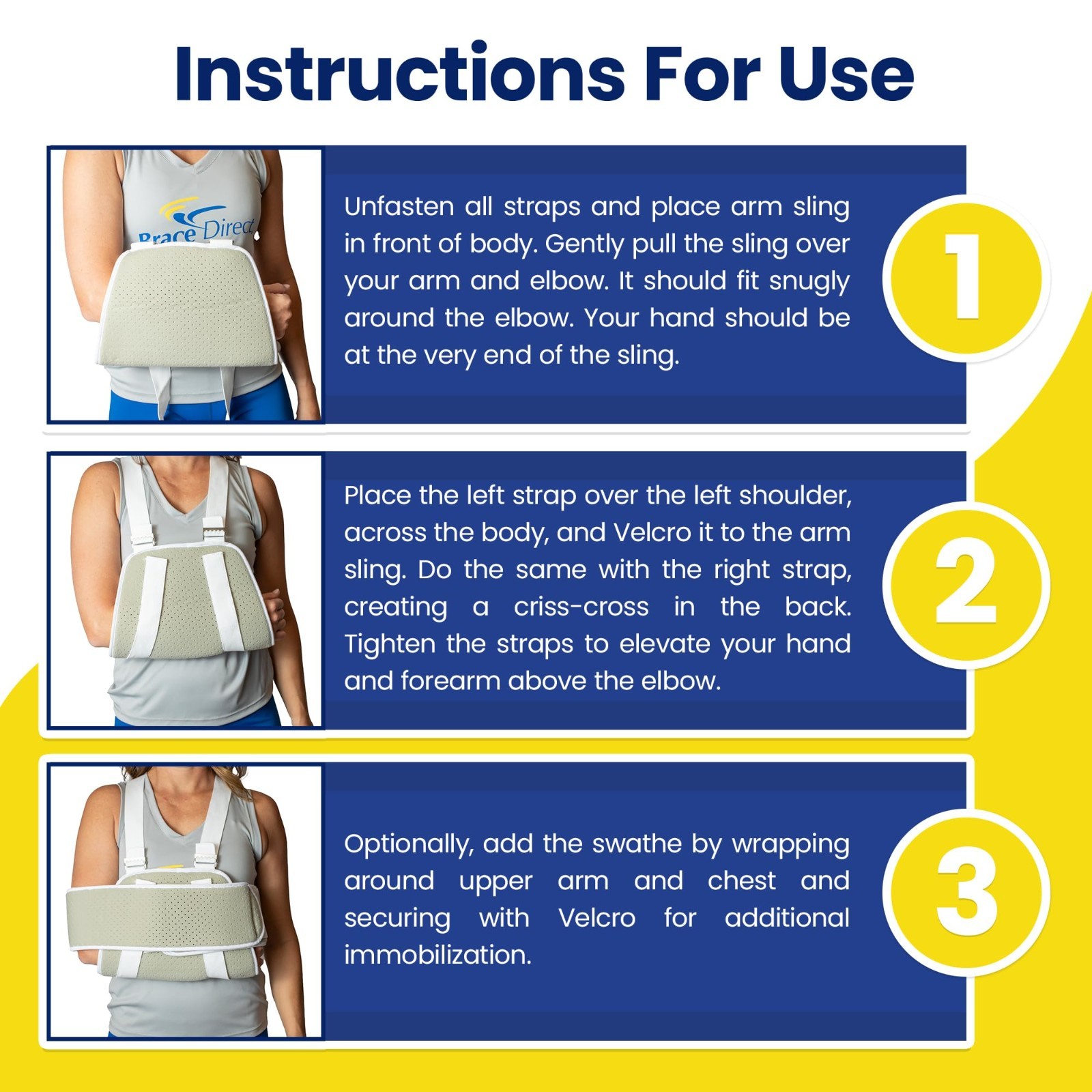 Instructions For Use

Brace Direct

Unfasten all straps and place arm sling in front of body. Gently pull the sling over your arm and elbow. It should fit snugly around the elbow. Your hand should be at the very end of the sling.

1

Place the left strap over the left shoulder, across the body, and Velcro it to the arm sling. Do the same with the right strap, creating a criss-cross in the back. Tighten the straps to elevate your hand and forearm above the elbow.

2

Optionally, add the swathe by wrapping around upper arm and chest and securing with Velcro for additional immobilization.

3