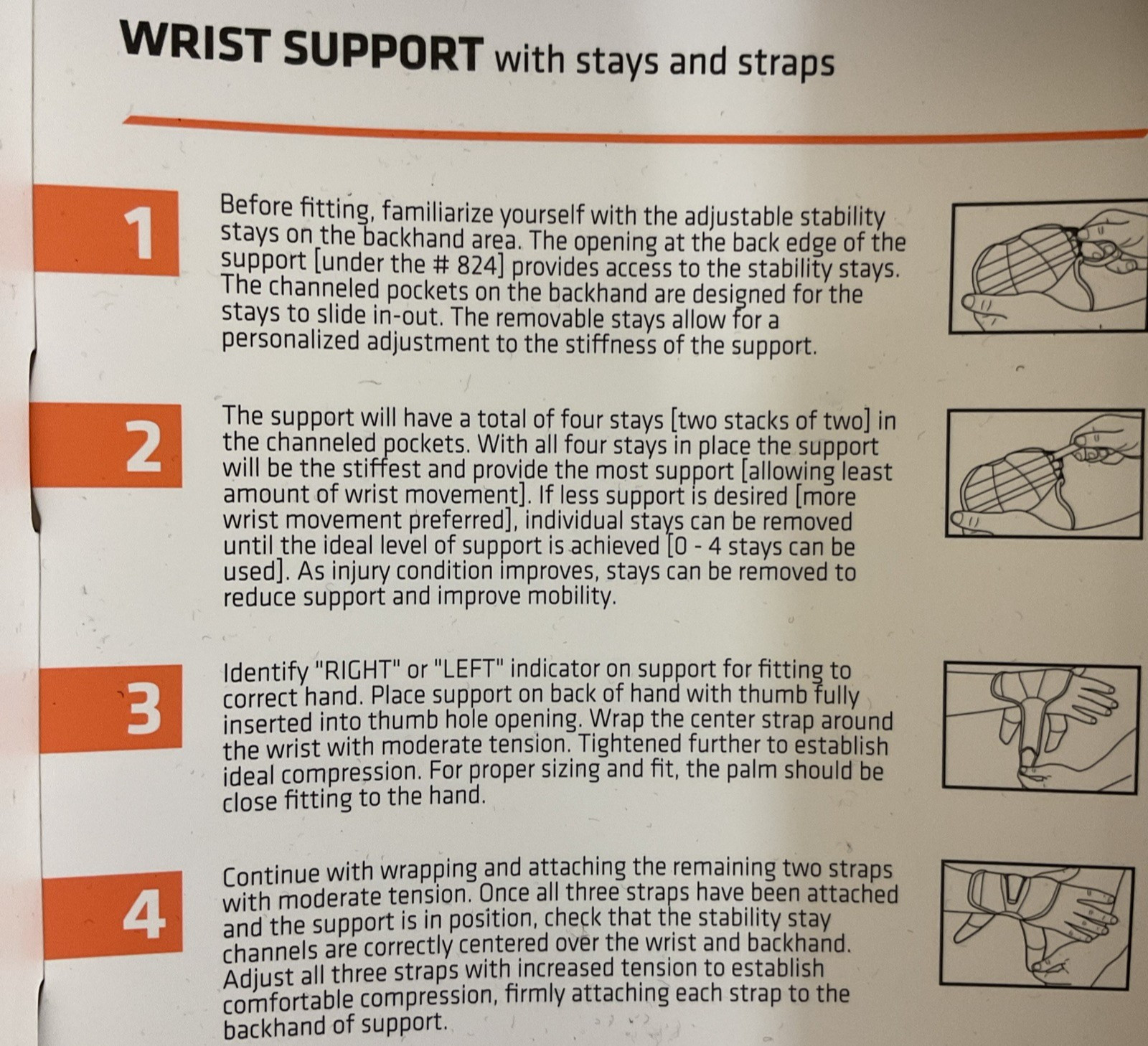 WRIST SUPPORT with stays and straps

1

Before fitting, familiarize yourself with the adjustable stability stays on the backhand area. The opening at the back edge of the support [under the # 824] provides access to the stability stays. The channeled pockets on the backhand are designed for the stays to slide in-out. The removable stays allow for a personalized adjustment to the stiffness of the support.

2

The support will have a total of four stays [two stacks of two] in the channeled pockets. With all four stays in place the support will be the stiffest and provide the most support [allowing least amount of wrist movement]. If less support is desired [more wrist movement preferred], individual stays can be removed until the ideal level of support is achieved [0 - 4 stays can be used]. As injury condition improves, stays can be removed to reduce support and improve mobility.

3

Identify "RIGHT" or "LEFT" indicator on support for fitting to correct hand. Place support on back of hand with thumb fully inserted into thumb hole opening. Wrap the center strap around the wrist with moderate tension. Tightened further to establish ideal compression. For proper sizing and fit, the palm should be close fitting to the hand.

4

Continue with wrapping and attaching the remaining two straps with moderate tension. Once all three straps have been attached and the support is in position, check that the stability stay channels are correctly centered over the wrist and backhand. Adjust all three straps with increased tension to establish comfortable compression, firmly attaching each strap to the backhand of support.