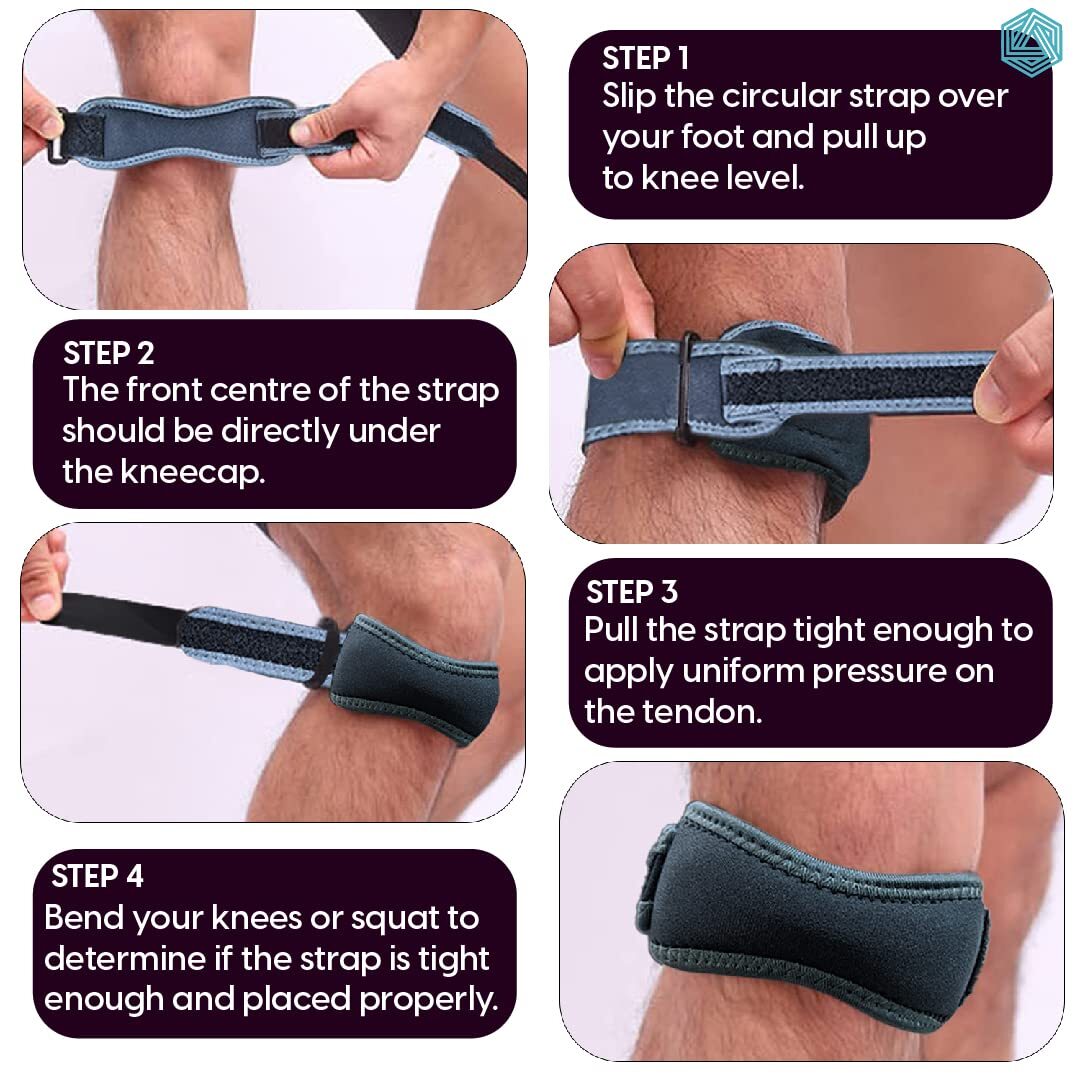 STEP 1
Slip the circular strap over your foot and pull up to knee level.

STEP 2
The front centre of the strap should be directly under the kneecap.

STEP 3
Pull the strap tight enough to apply uniform pressure on the tendon.

STEP 4
Bend your knees or squat to determine if the strap is tight enough and placed properly.