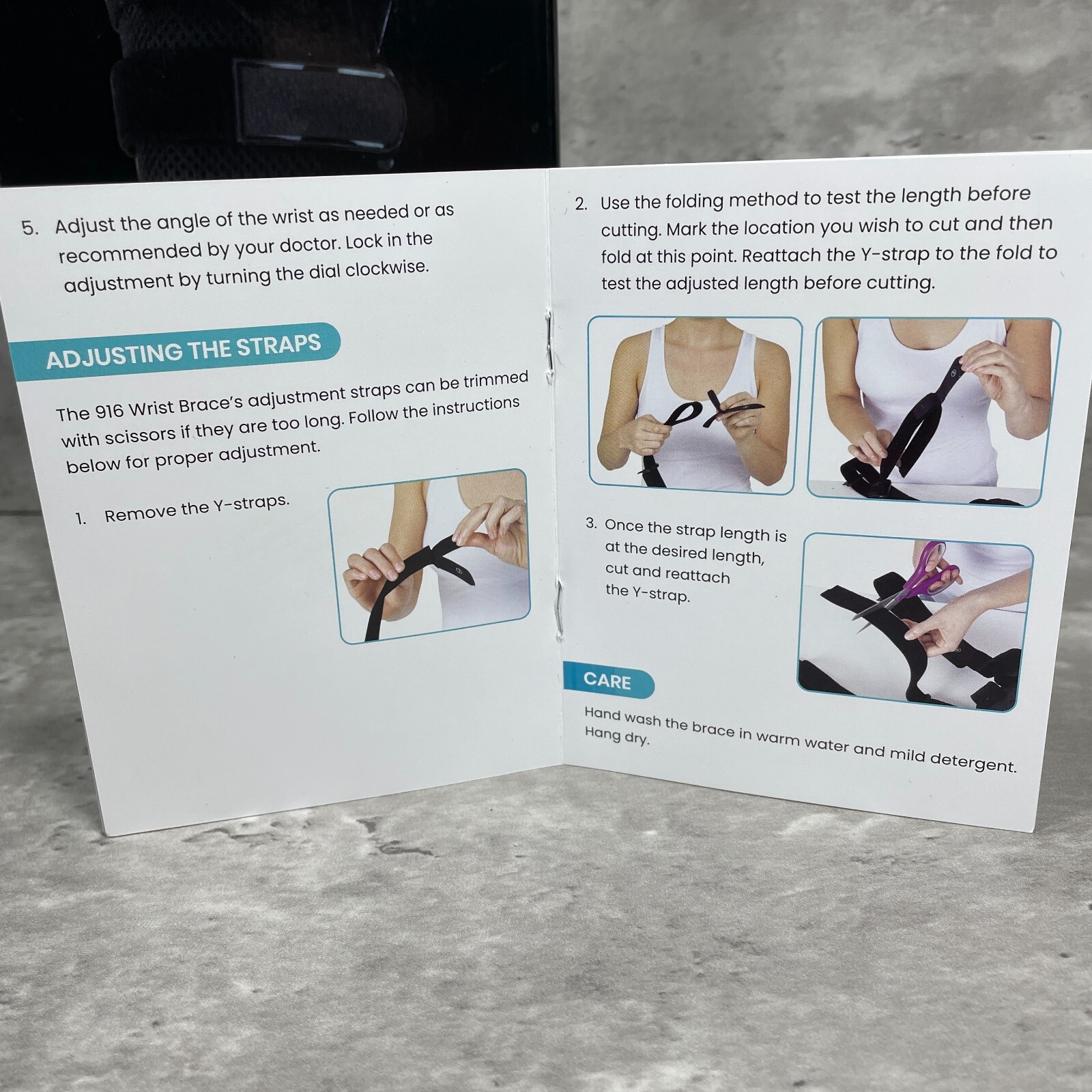 5. Adjust the angle of the wrist as needed or as recommended by your doctor. Lock in the adjustment by turning the dial clockwise.

ADJUSTING THE STRAPS

The 916 Wrist Brace's adjustment straps can be trimmed with scissors if they are too long. Follow the instructions below for proper adjustment.

1. Remove the Y-straps.

2. Use the folding method to test the length before cutting. Mark the location you wish to cut and then fold at this point. Reattach the Y-strap to the fold to test the adjusted length before cutting.

3. Once the strap length is at the desired length, cut and reattach the Y-strap.

CARE

Hand wash the brace in warm water and mild detergent. Hang dry.