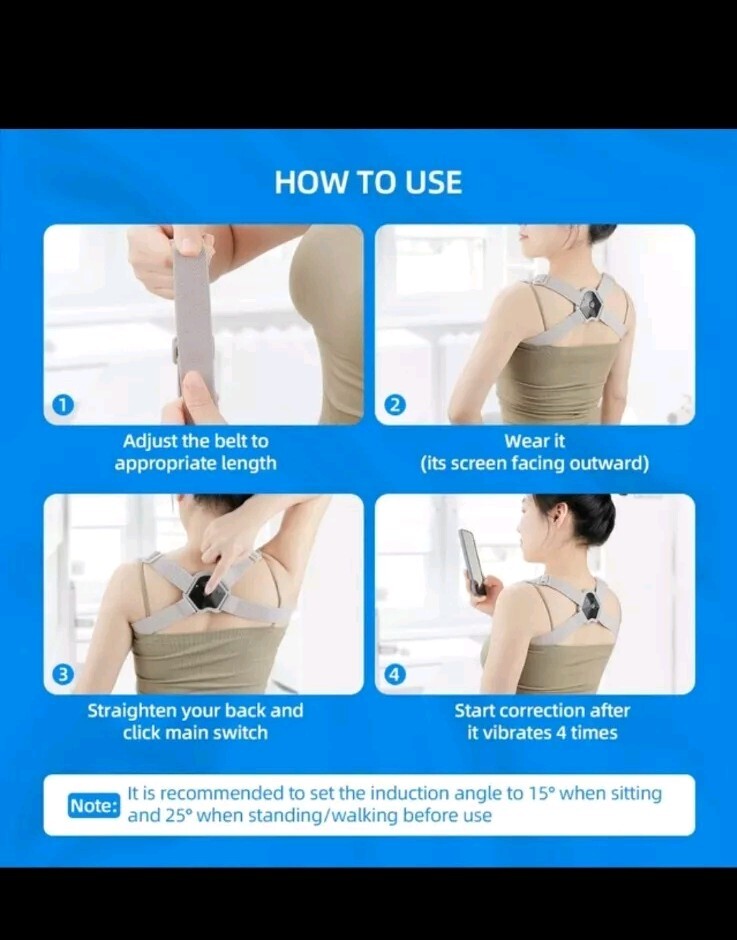 HOW TO USE

1

Adjust the belt to appropriate length

2

Wear it (its screen facing outward)

3

Straighten your back and click main switch

4

Start correction after it vibrates 4 times

Note: It is recommended to set the induction angle to 15° when sitting and 25° when standing/walking before use