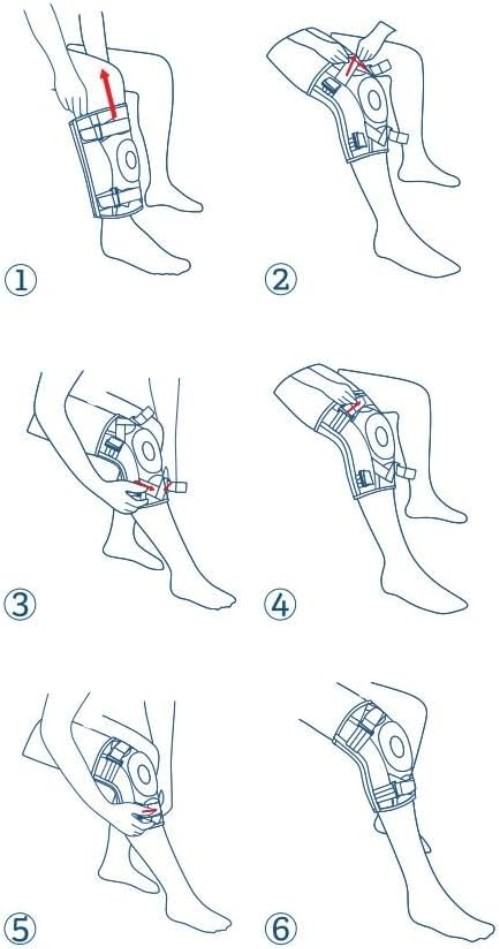 ①
②
③
④
⑤
⑥