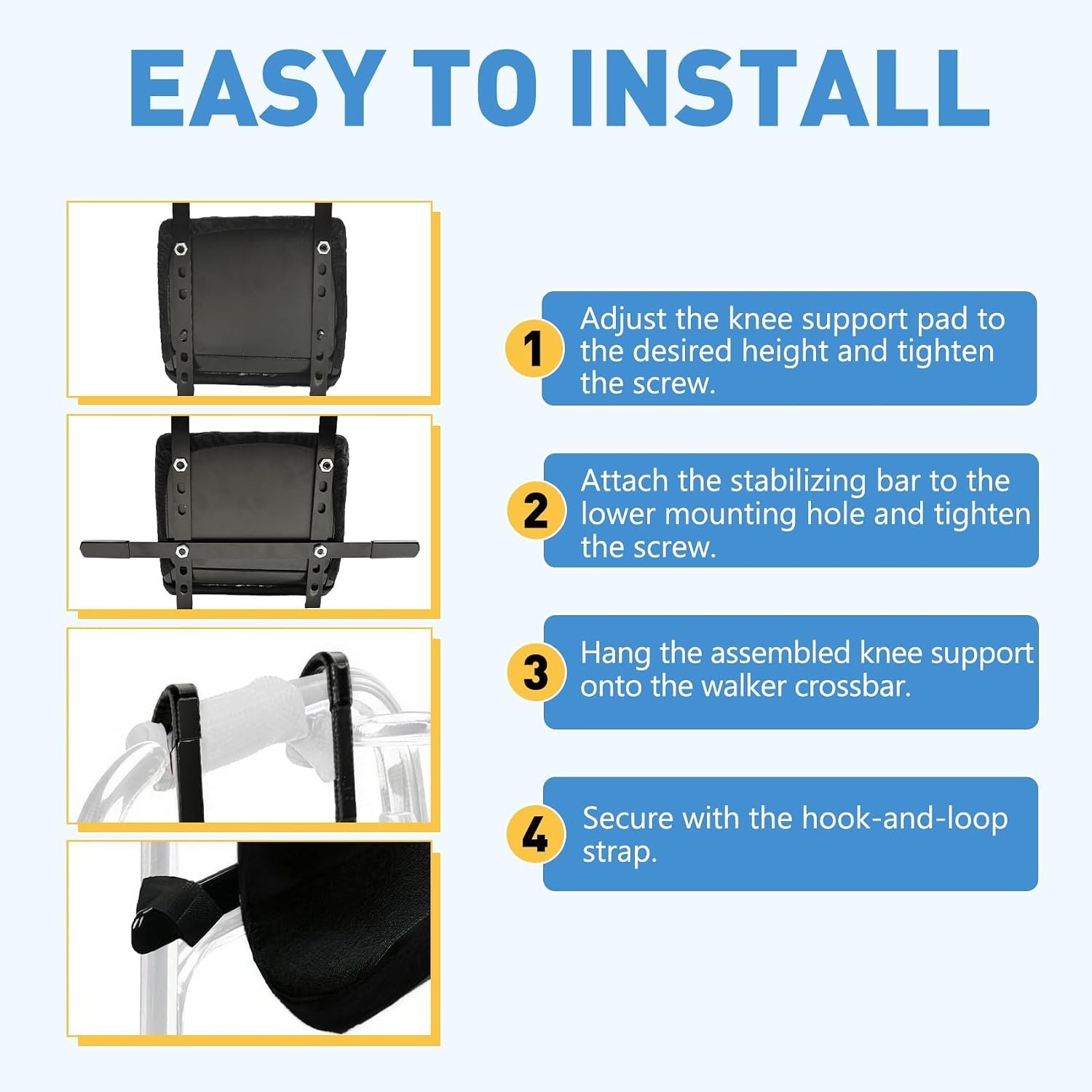 EASY TO INSTALL

1 Adjust the knee support pad to the desired height and tighten the screw.

2 Attach the stabilizing bar to the lower mounting hole and tighten the screw.

3 Hang the assembled knee support onto the walker crossbar.

4 Secure with the hook-and-loop strap.