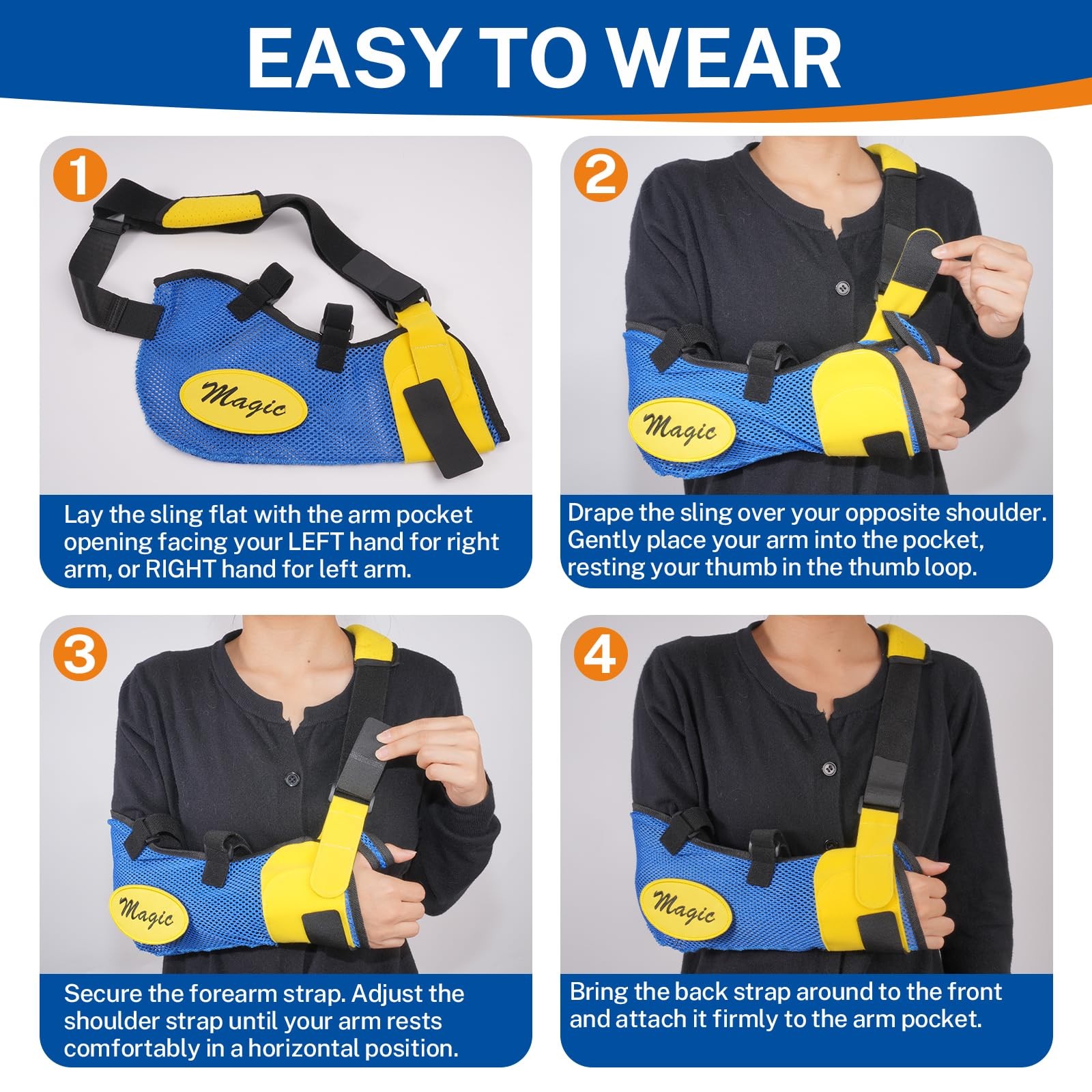 EASY TO WEAR

1

Magic

Lay the sling flat with the arm pocket opening facing your LEFT hand for right arm, or RIGHT hand for left arm.

2

Magic

Drape the sling over your opposite shoulder. Gently place your arm into the pocket, resting your thumb in the thumb loop.

3

Magic

Secure the forearm strap. Adjust the shoulder strap until your arm rests comfortably in a horizontal position.

4

Magic

Bring the back strap around to the front and attach it firmly to the arm pocket.