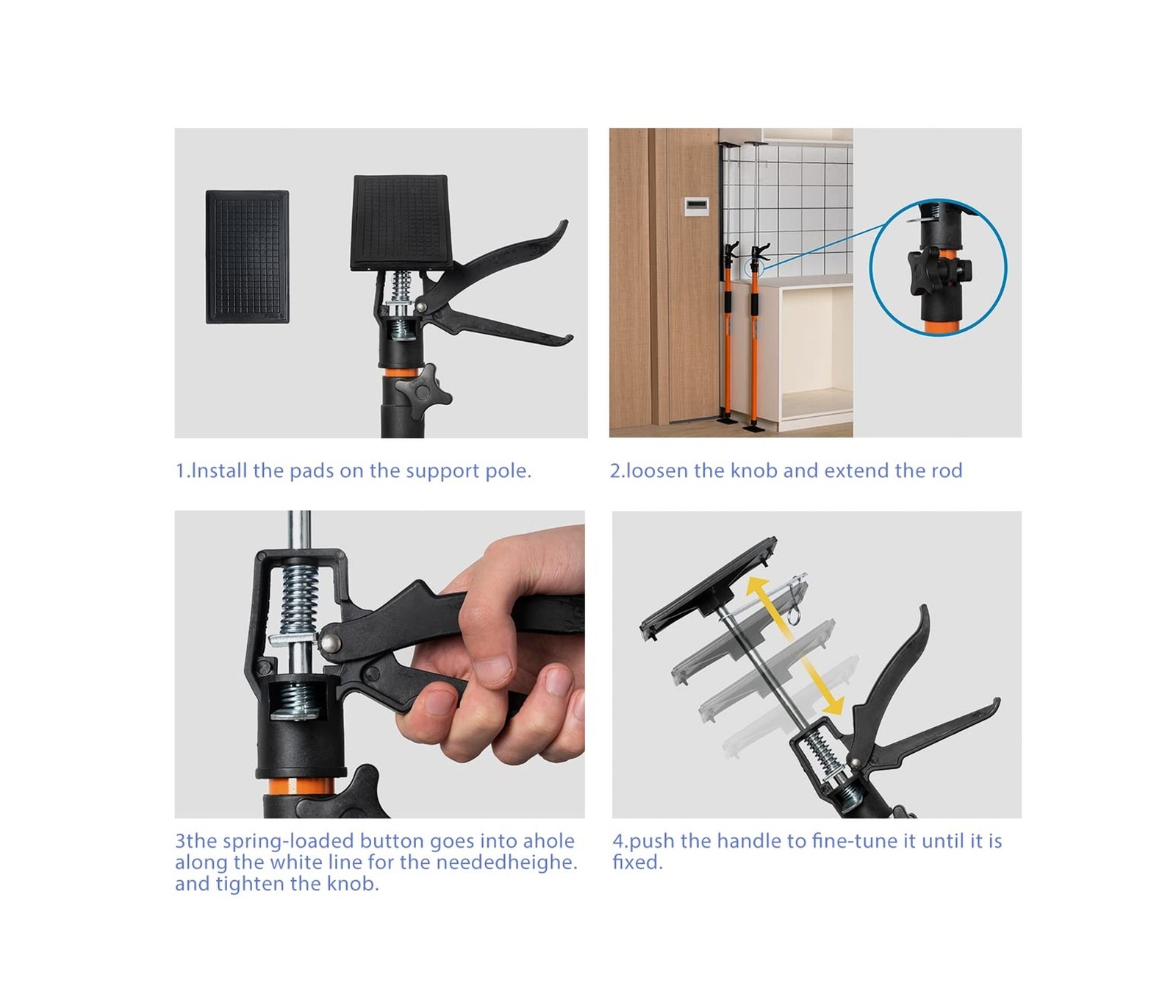 1.Install the pads on the support pole.

2.loosen the knob and extend the rod

3the spring-loaded button goes into ahole along the white line for the neededheighe. and tighten the knob.

4.push the handle to fine-tune it until it is fixed.