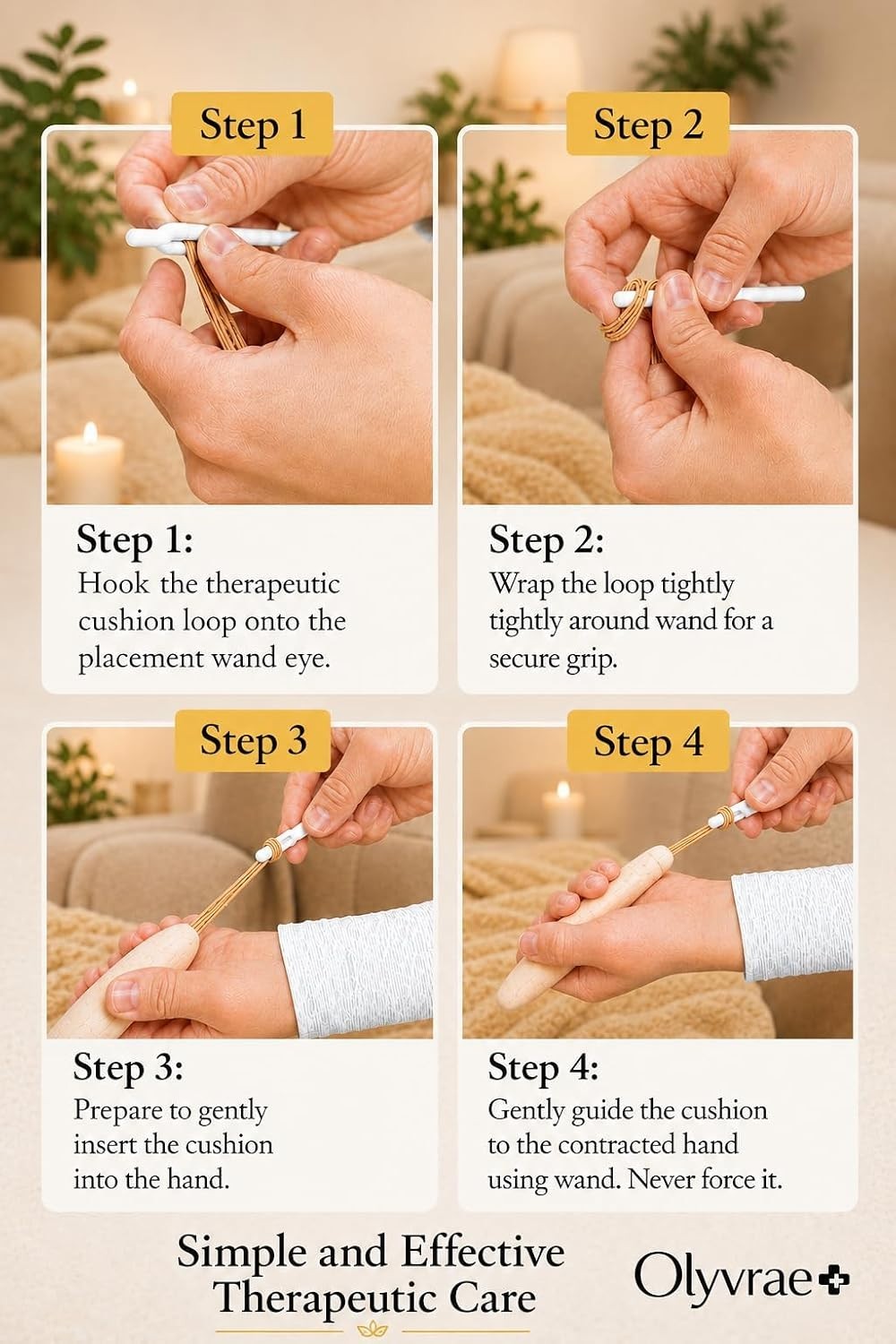 Step 1

Step 1:
Hook the therapeutic cushion loop onto the placement wand eye.

Step 2

Step 2:
Wrap the loop tightly tightly around wand for a secure grip.

Step 3

Step 3:
Prepare to gently insert the cushion into the hand.

Step 4

Step 4:
Gently guide the cushion to the contracted hand using wand. Never force it.

Simple and Effective Therapeutic Care

Olyvrae