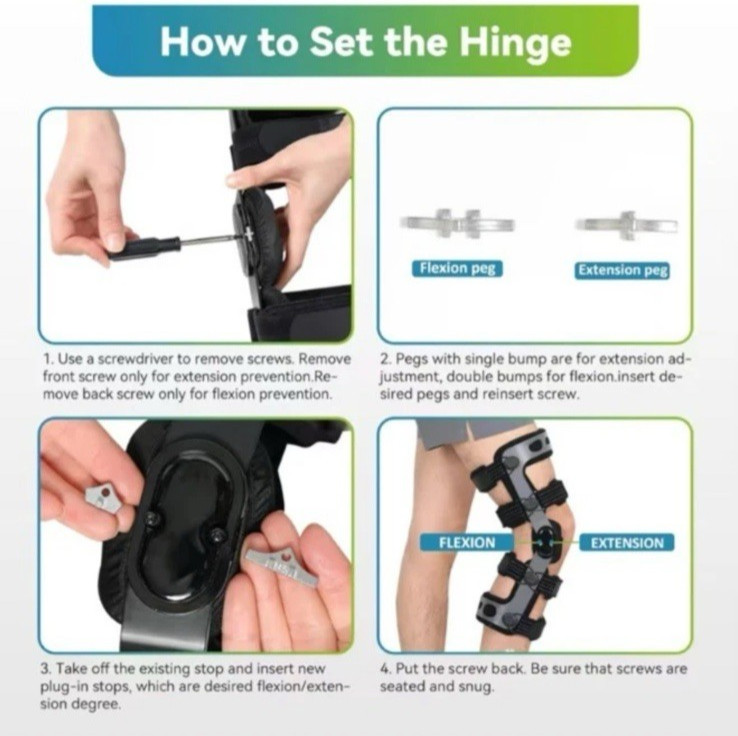 How to Set the Hinge

Flexion peg

Extension peg

1. Use a screwdriver to remove screws. Remove front screw only for extension prevention.Remove back screw only for flexion prevention.

2. Pegs with single bump are for extension adjustment, double bumps for flexion.insert desired pegs and reinsert screw.

FLEXION

EXTENSION

3. Take off the existing stop and insert new plug-in stops, which are desired flexion/extension degree.

4. Put the screw back. Be sure that screws are seated and snug.