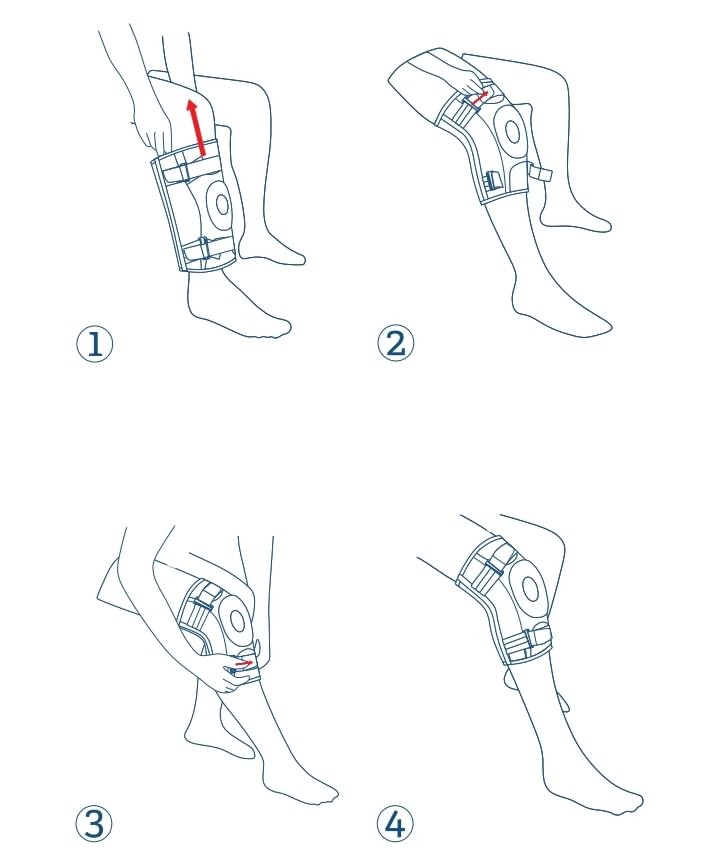 1
2
3
4