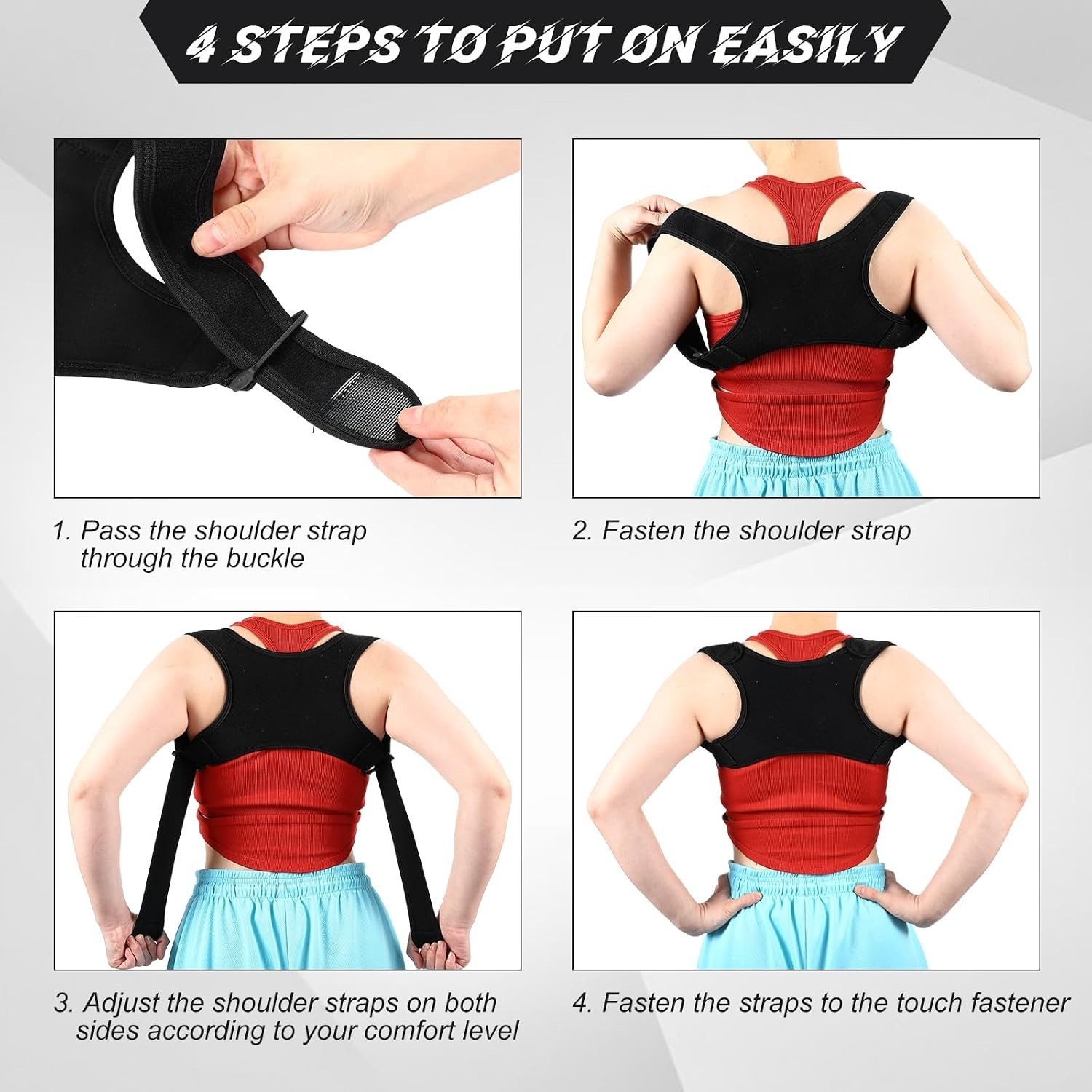 4 STEPS TO PUT ON EASILY

1. Pass the shoulder strap through the buckle

2. Fasten the shoulder strap

3. Adjust the shoulder straps on both sides according to your comfort level

4. Fasten the straps to the touch fastener