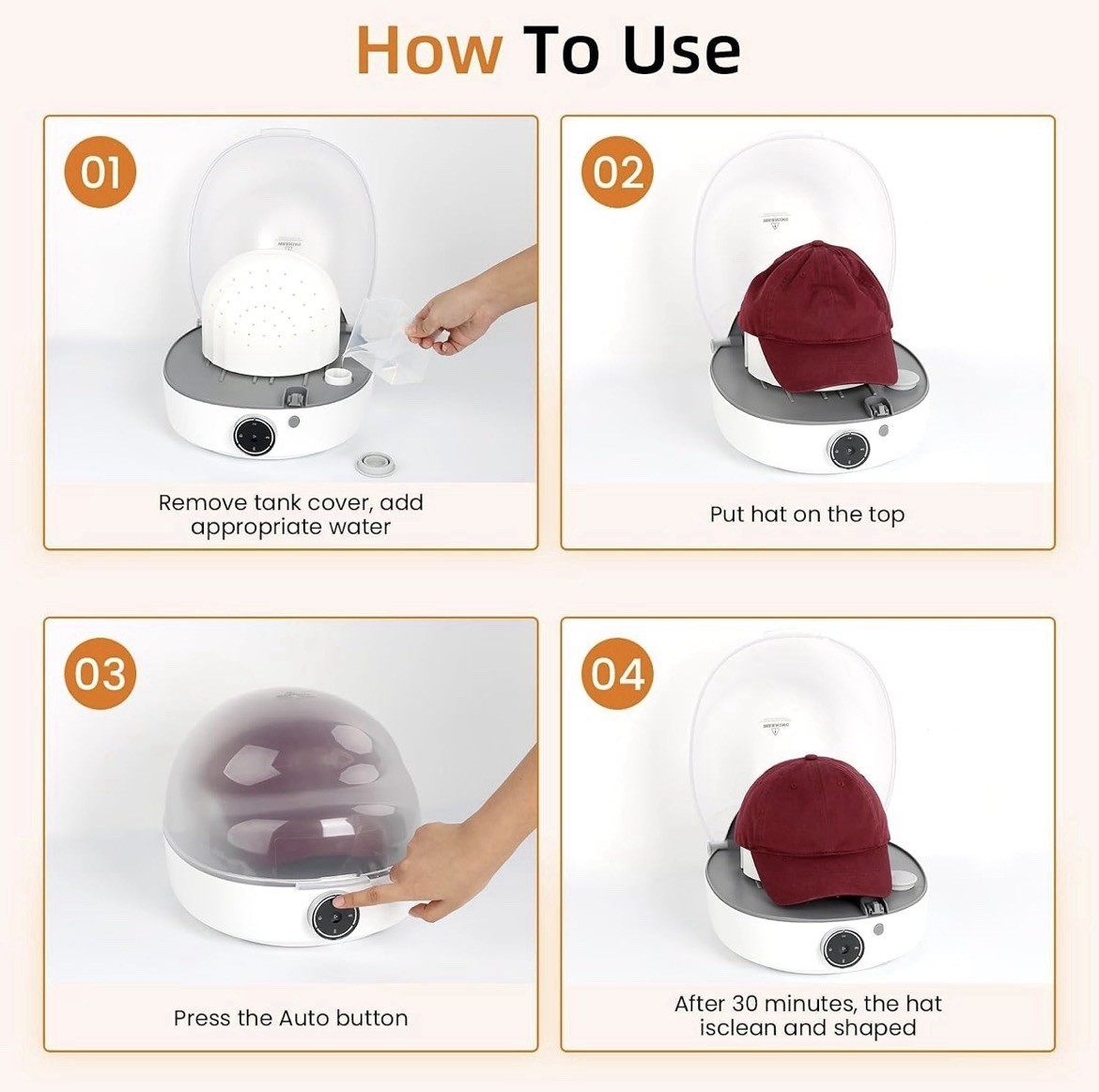 How To Use

01

Remove tank cover, add appropriate water

02

Put hat on the top

03

Press the Auto button

04

After 30 minutes, the hat isclean and shaped