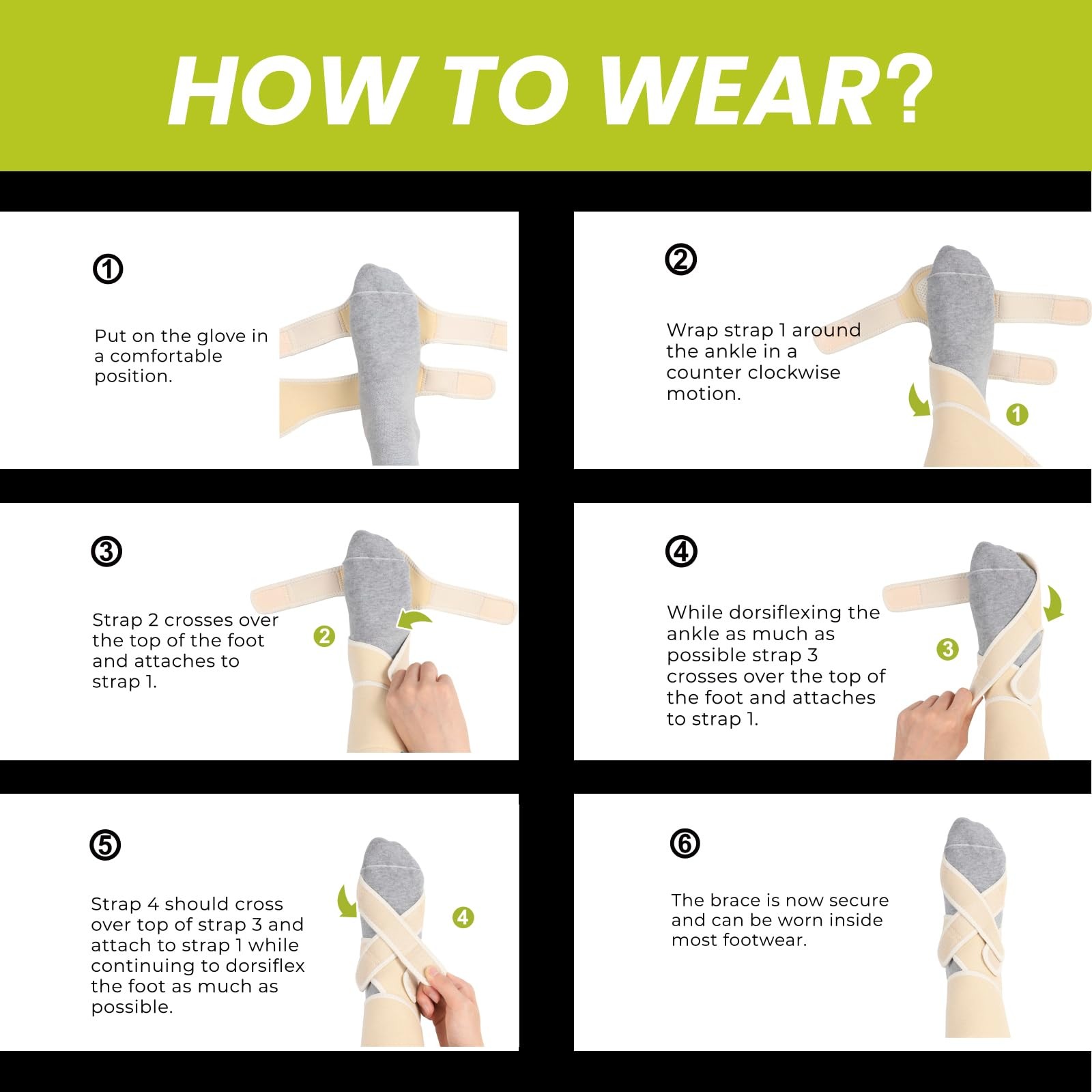 HOW TO WEAR?

①

Put on the glove in a comfortable position.

②

Wrap strap 1 around the ankle in a counter clockwise motion.

1

③

Strap 2 crosses over the top of the foot and attaches to strap 1.

2

④

While dorsiflexing the ankle as much as possible strap 3 crosses over the top of the foot and attaches to strap 1.

3

⑤

Strap 4 should cross over top of strap 3 and attach to strap 1 while continuing to dorsiflex the foot as much as possible.

4

⑥

The brace is now secure and can be worn inside most footwear.