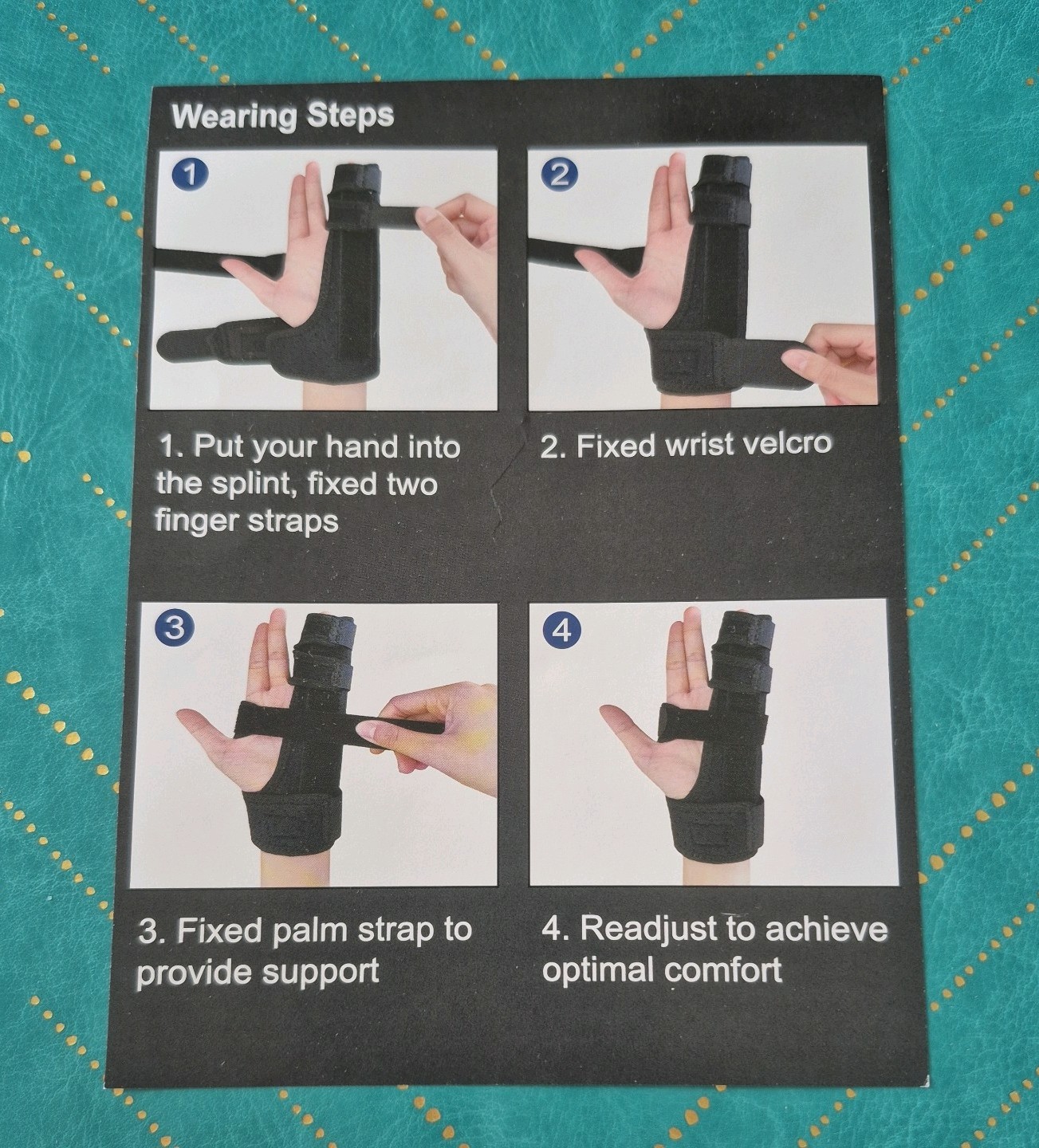 Wearing Steps

1

2

1. Put your hand into the splint, fixed two finger straps

2. Fixed wrist velcro

3

4

3. Fixed palm strap to provide support

4. Readjust to achieve optimal comfort