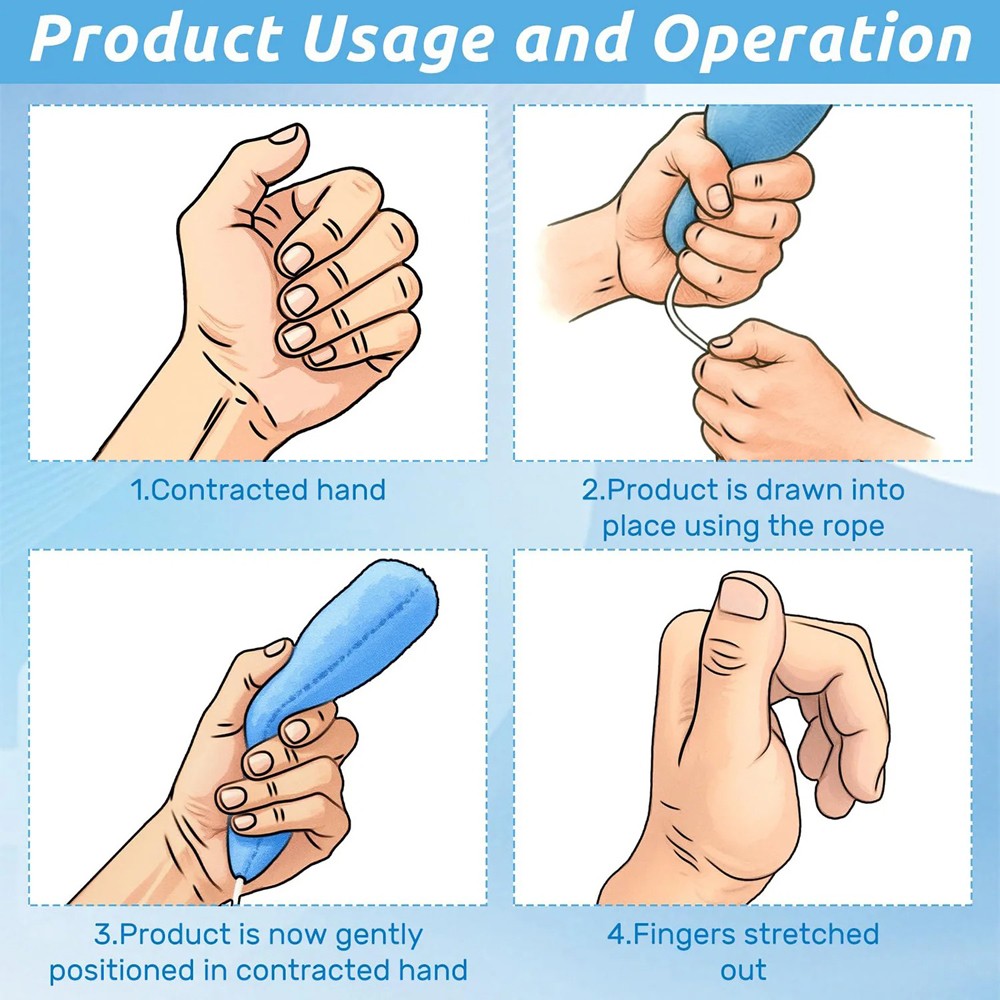 Product Usage and Operation

1.Contracted hand

2.Product is drawn into place using the rope

3.Product is now gently positioned in contracted hand

4.Fingers stretched out