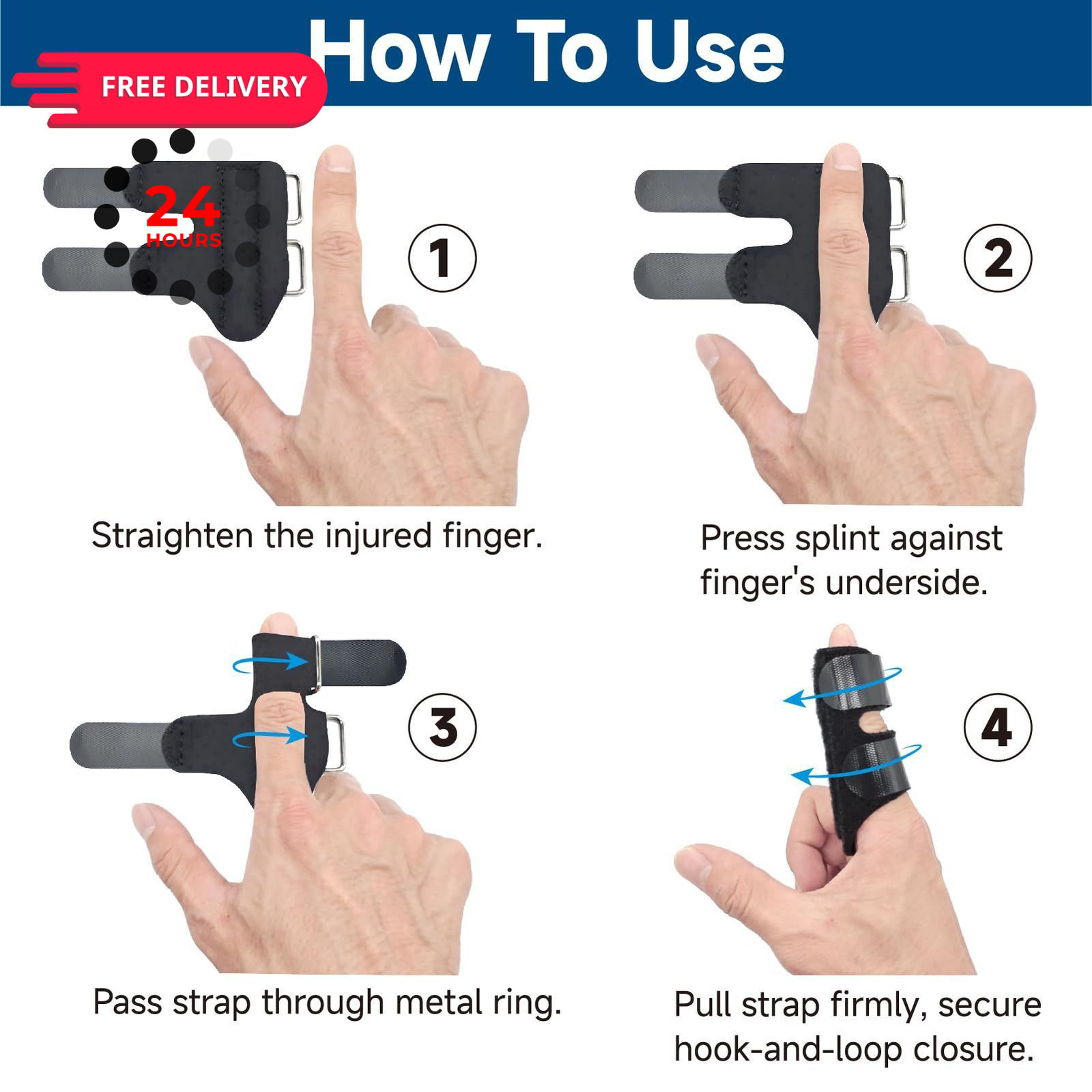 How To Use

FREE DELIVERY

24 HOURS

1

Straighten the injured finger.

2

Press splint against finger's underside.

3

Pass strap through metal ring.

4

Pull strap firmly, secure hook-and-loop closure.