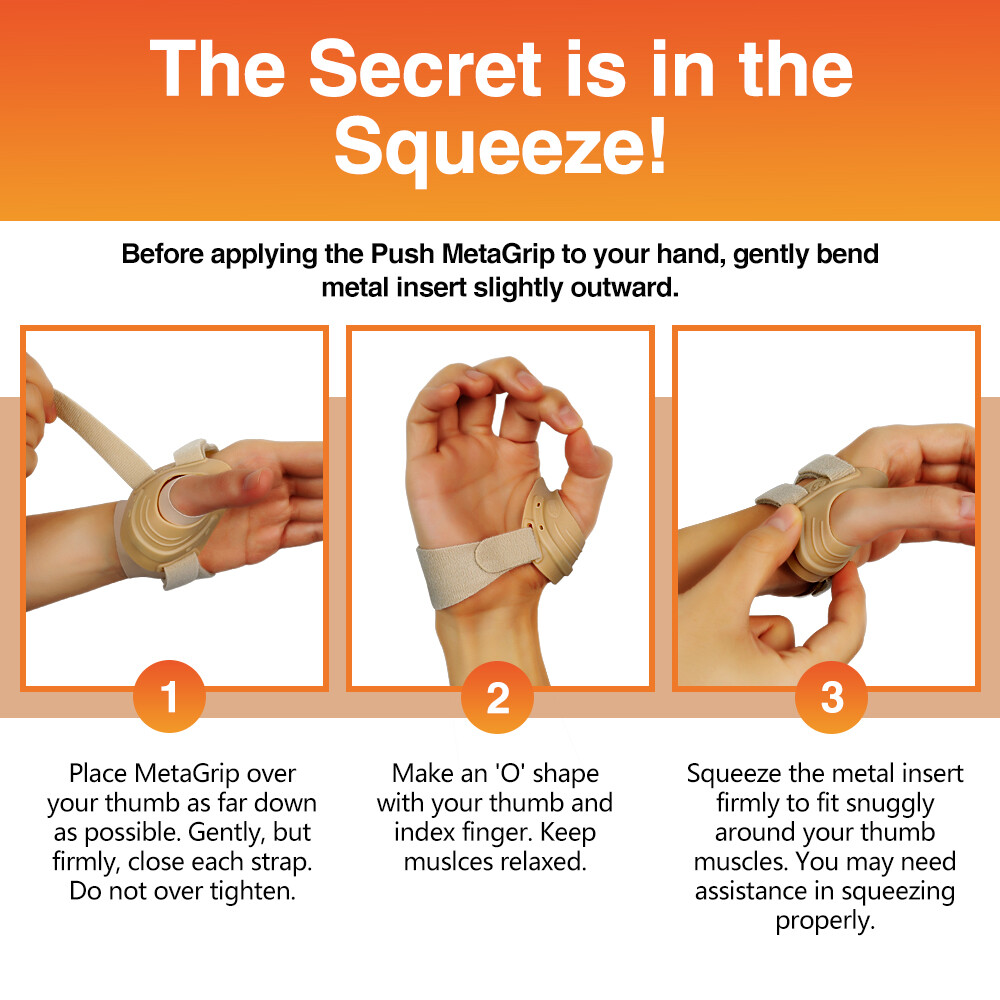 The Secret is in the Squeeze!

Before applying the Push MetaGrip to your hand, gently bend metal insert slightly outward.

1

Place MetaGrip over your thumb as far down as possible. Gently, but firmly, close each strap. Do not over tighten.

2

Make an 'O' shape with your thumb and index finger. Keep muslces relaxed.

3

Squeeze the metal insert firmly to fit snuggly around your thumb muscles. You may need assistance in squeezing properly.