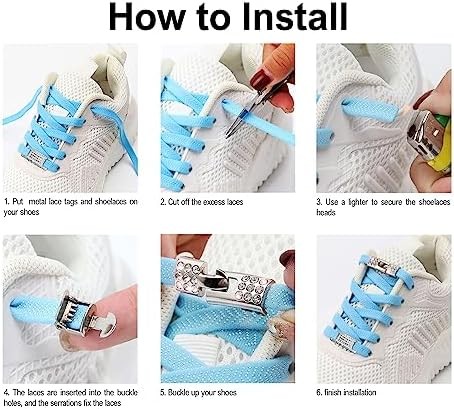 How to Install

1. Put metal lace tags and shoelaces on your shoes

2. Cut off the excess laces

3. Use a lighter to secure the shoelaces heads

4. The laces are inserted into the buckle holes, and the serrations fix the laces

5. Buckle up your shoes

6. finish installation