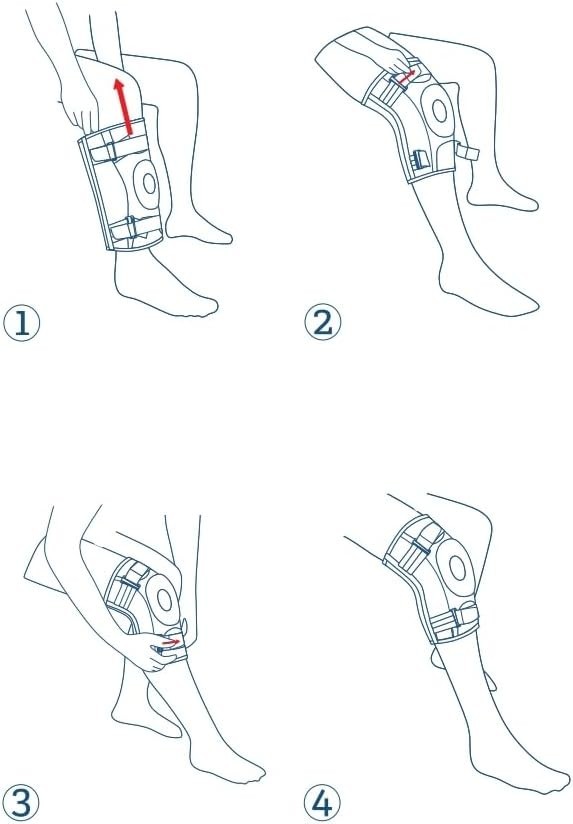 1

2

3

4