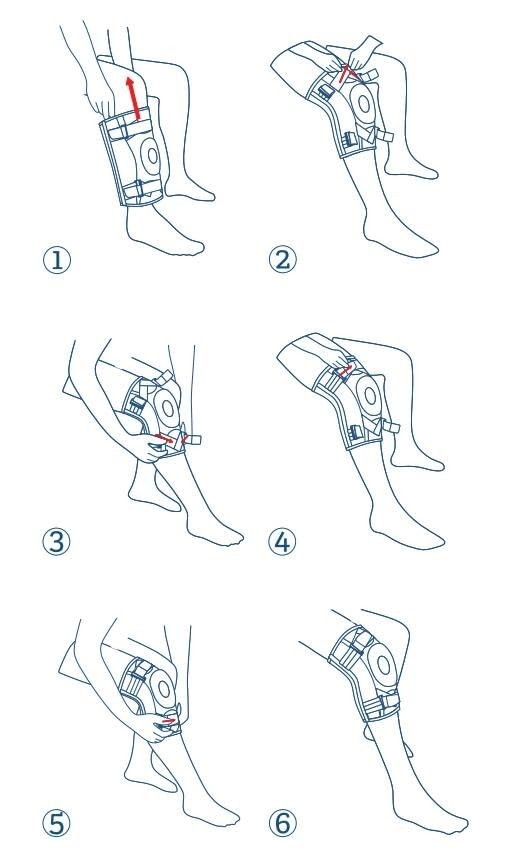 ①
②
③
④
⑤
⑥