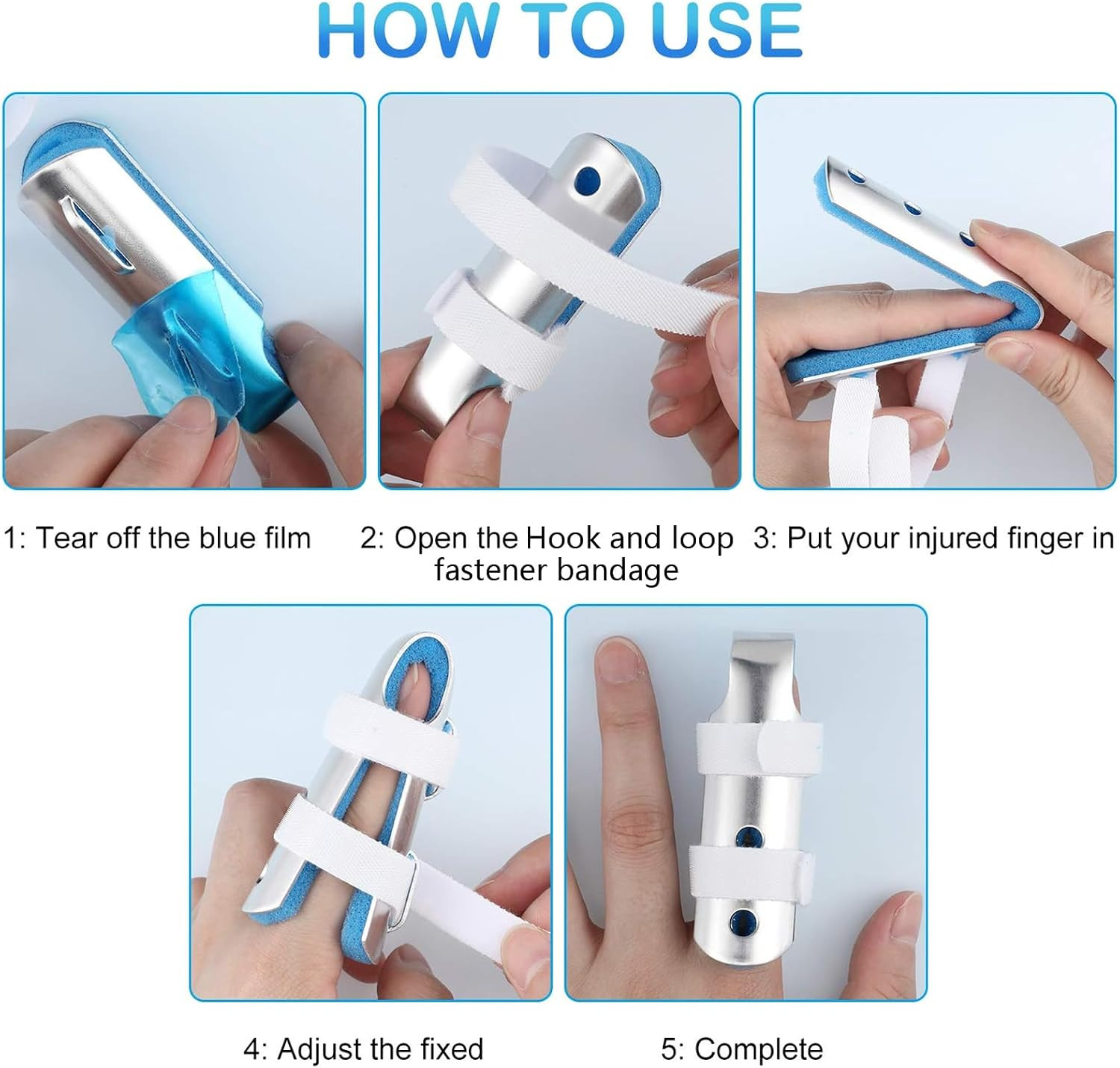 HOW TO USE

1: Tear off the blue film

2: Open the Hook and loop fastener bandage

3: Put your injured finger in

4: Adjust the fixed

5: Complete