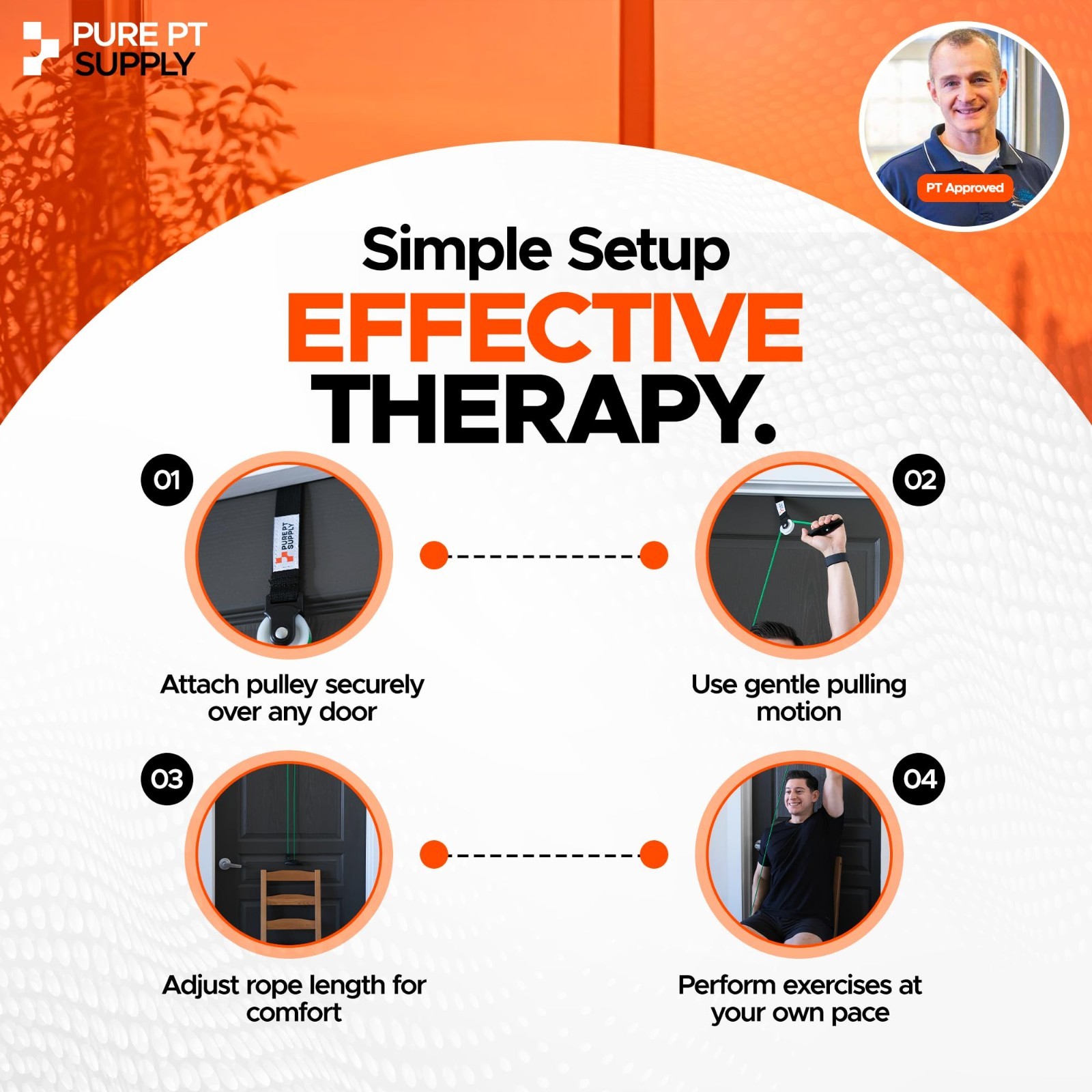 PURE PT SUPPLY

PT Approved

Simple Setup
EFFECTIVE
THERAPY.

01

PURE PT SUPPLY

Attach pulley securely over any door

02

Use gentle pulling motion

03

Adjust rope length for comfort

04

Perform exercises at your own pace