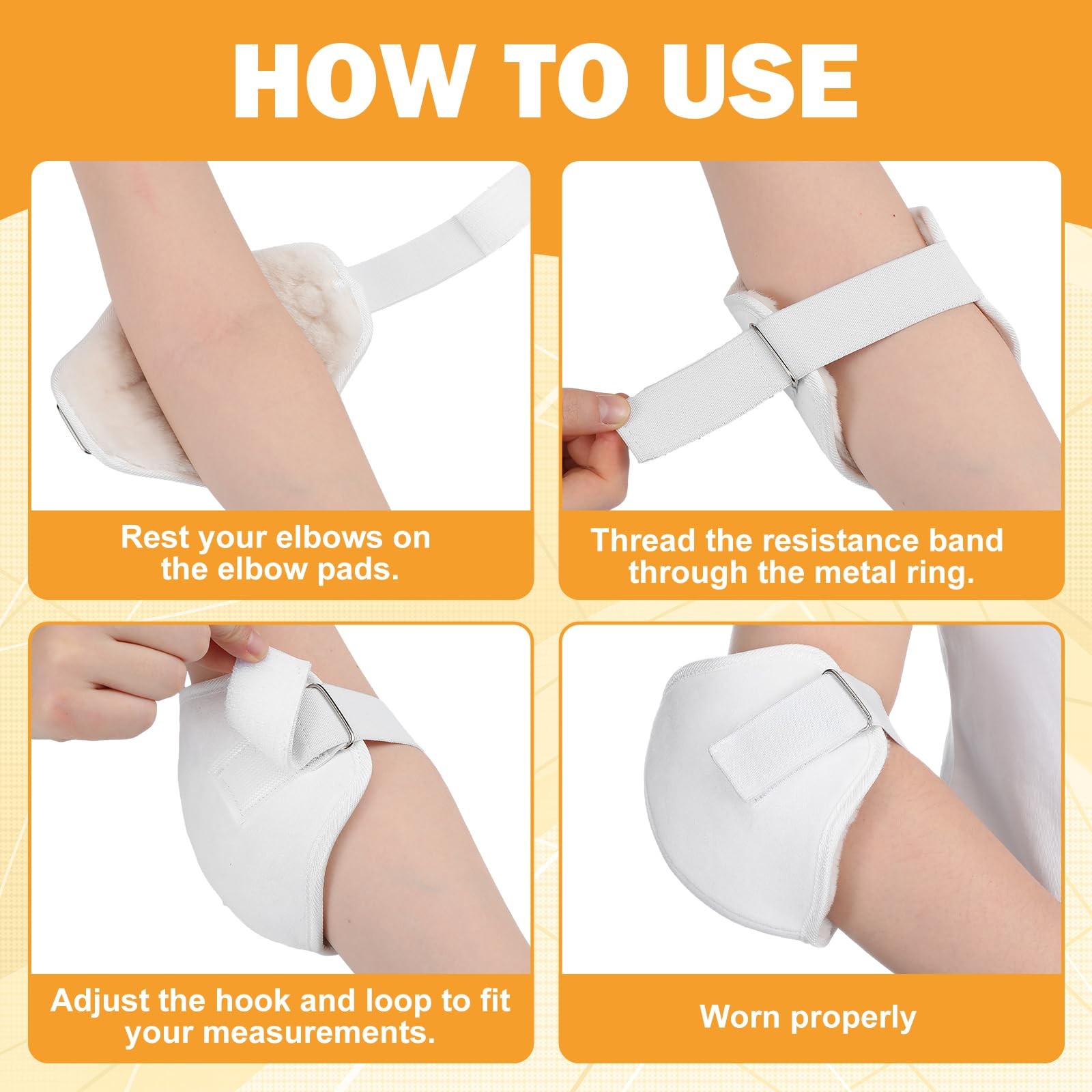 HOW TO USE

Rest your elbows on the elbow pads.

Thread the resistance band through the metal ring.

Adjust the hook and loop to fit your measurements.

Worn properly