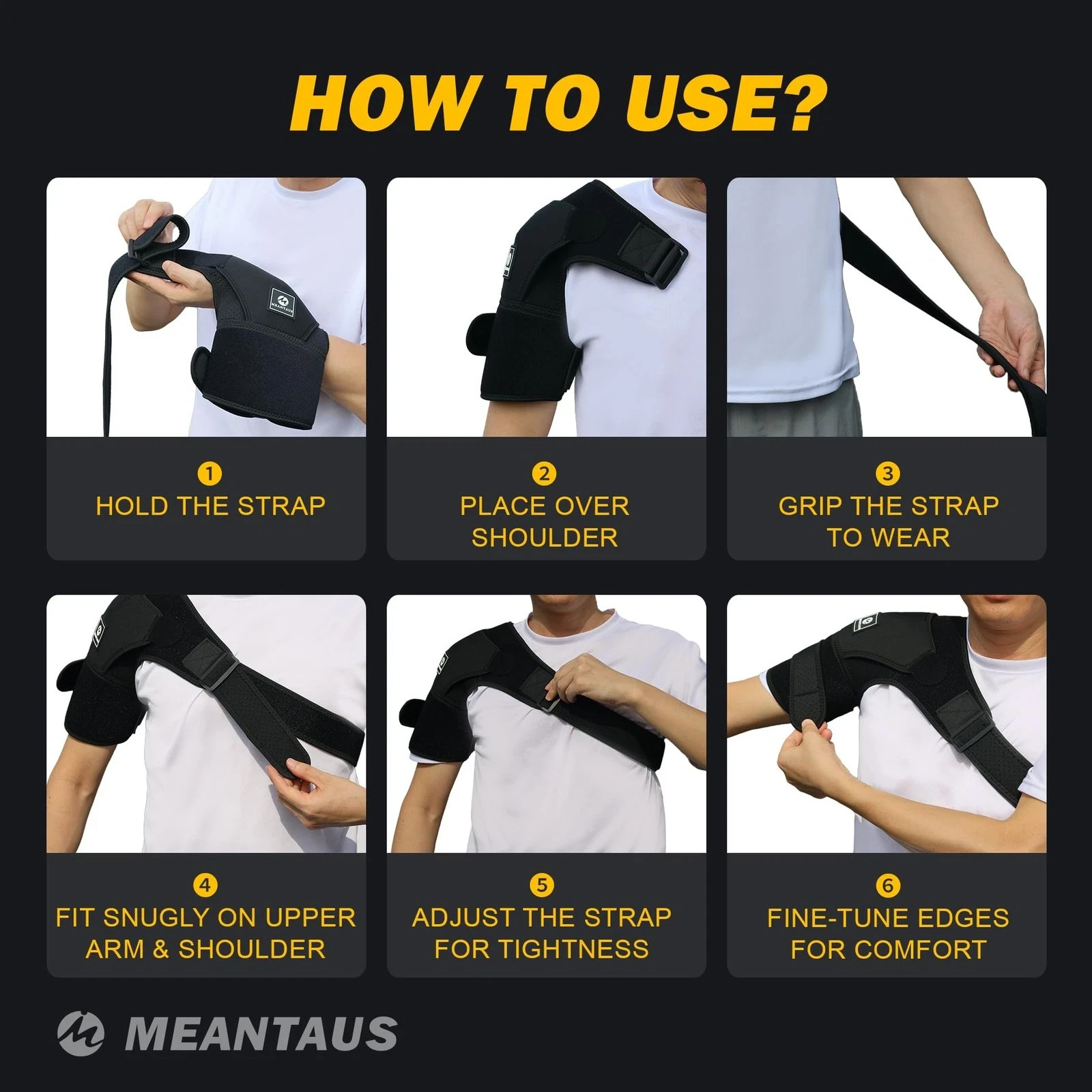 HOW TO USE?

MEANTAUS

1
HOLD THE STRAP

2
PLACE OVER SHOULDER

3
GRIP THE STRAP TO WEAR

4
FIT SNUGLY ON UPPER ARM & SHOULDER

5
ADJUST THE STRAP FOR TIGHTNESS

6
FINE-TUNE EDGES FOR COMFORT

MEANTAUS