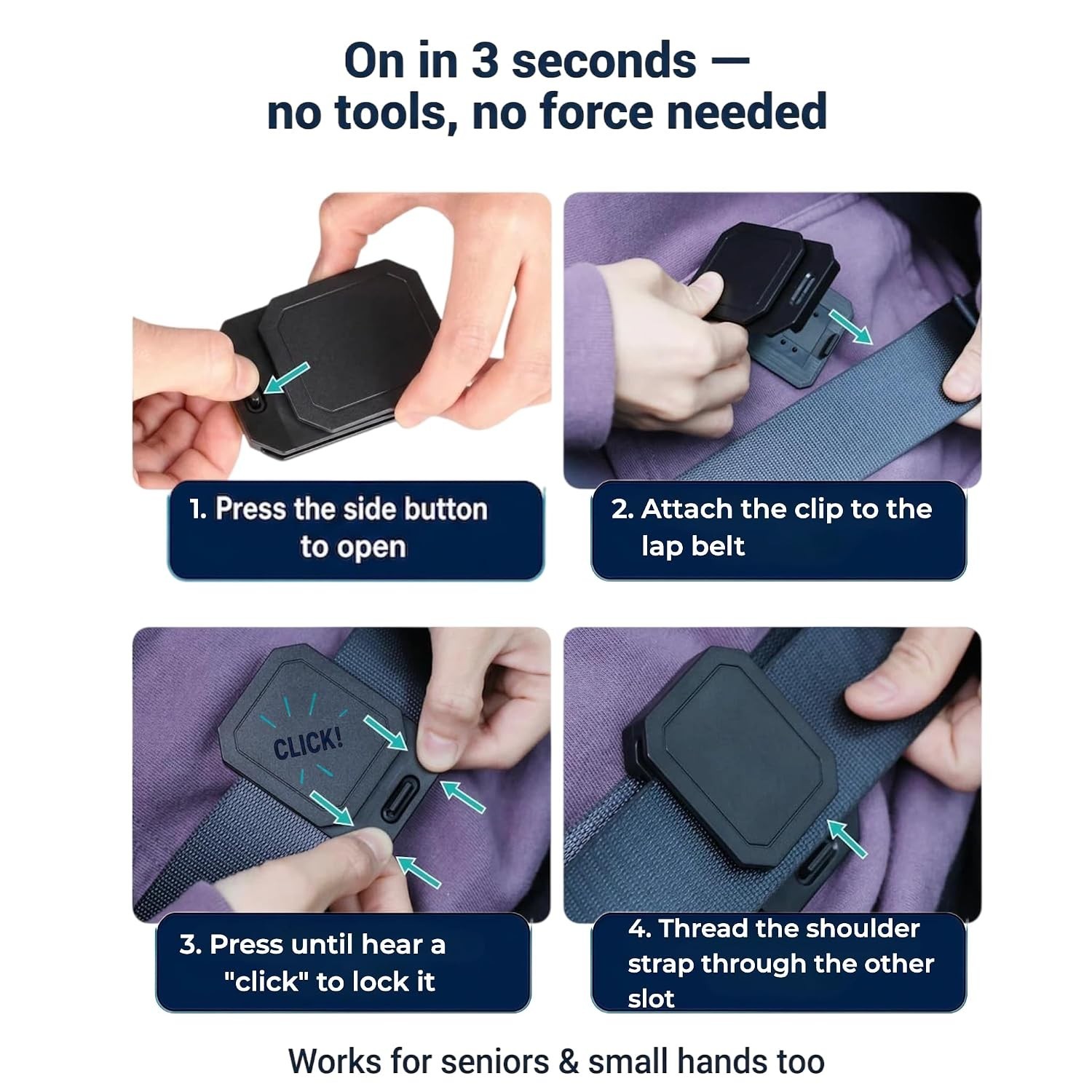 On in 3 seconds — no tools, no force needed

1. Press the side button to open

2. Attach the clip to the lap belt

CLICK!

3. Press until hear a "click" to lock it

4. Thread the shoulder strap through the other slot

Works for seniors & small hands too