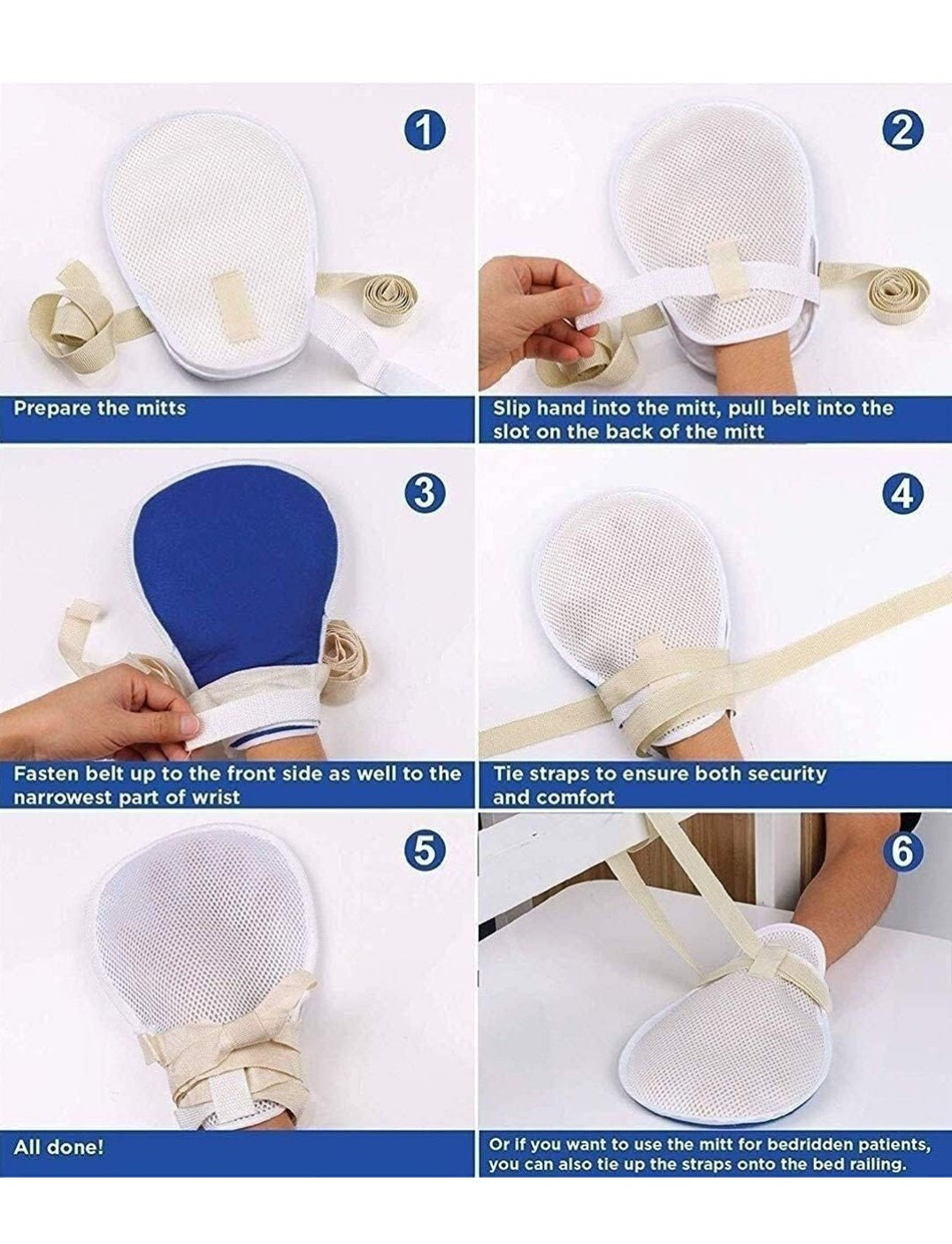 1

Prepare the mitts

2

Slip hand into the mitt, pull belt into the slot on the back of the mitt

3

Fasten belt up to the front side as well to the narrowest part of wrist

4

Tie straps to ensure both security and comfort

5

All done!

6

Or if you want to use the mitt for bedridden patients, you can also tie up the straps onto the bed railing.