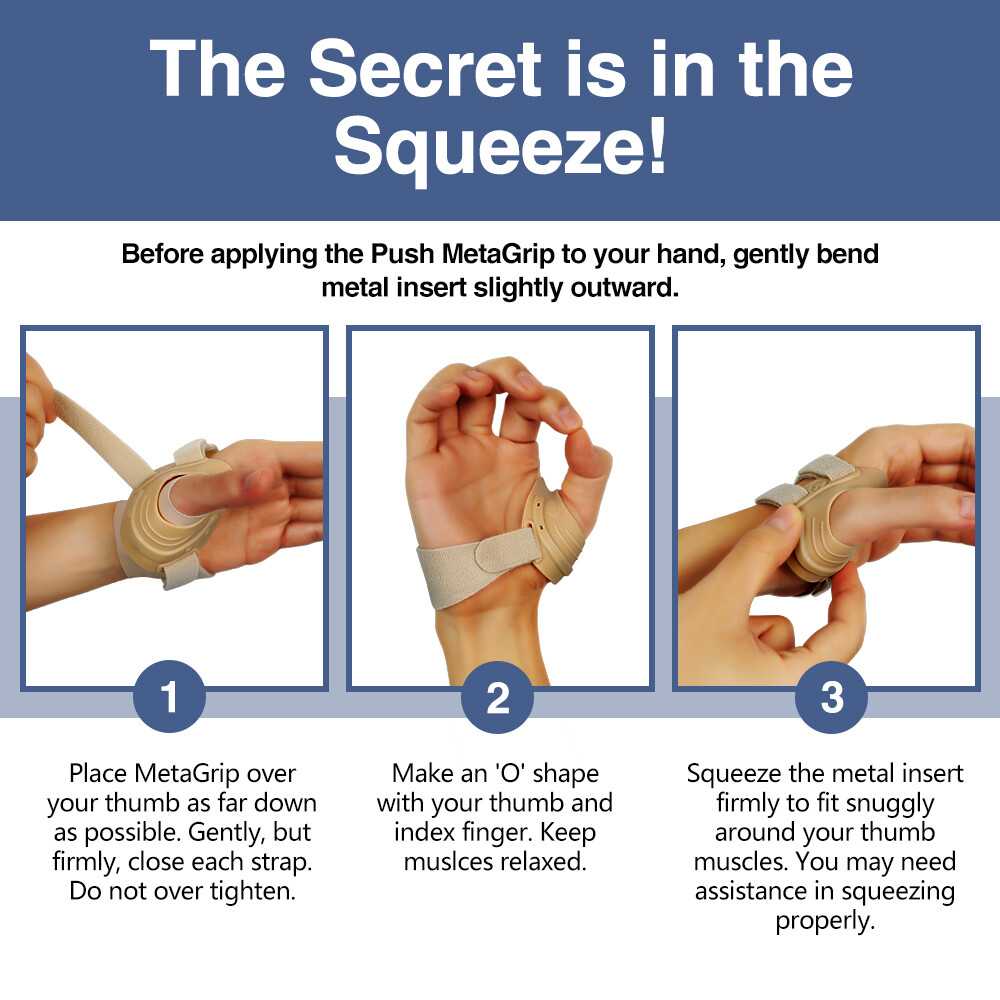 The Secret is in the Squeeze!

Before applying the Push MetaGrip to your hand, gently bend metal insert slightly outward.

1

Place MetaGrip over your thumb as far down as possible. Gently, but firmly, close each strap. Do not over tighten.

2

Make an 'O' shape with your thumb and index finger. Keep muslces relaxed.

3

Squeeze the metal insert firmly to fit snuggly around your thumb muscles. You may need assistance in squeezing properly.