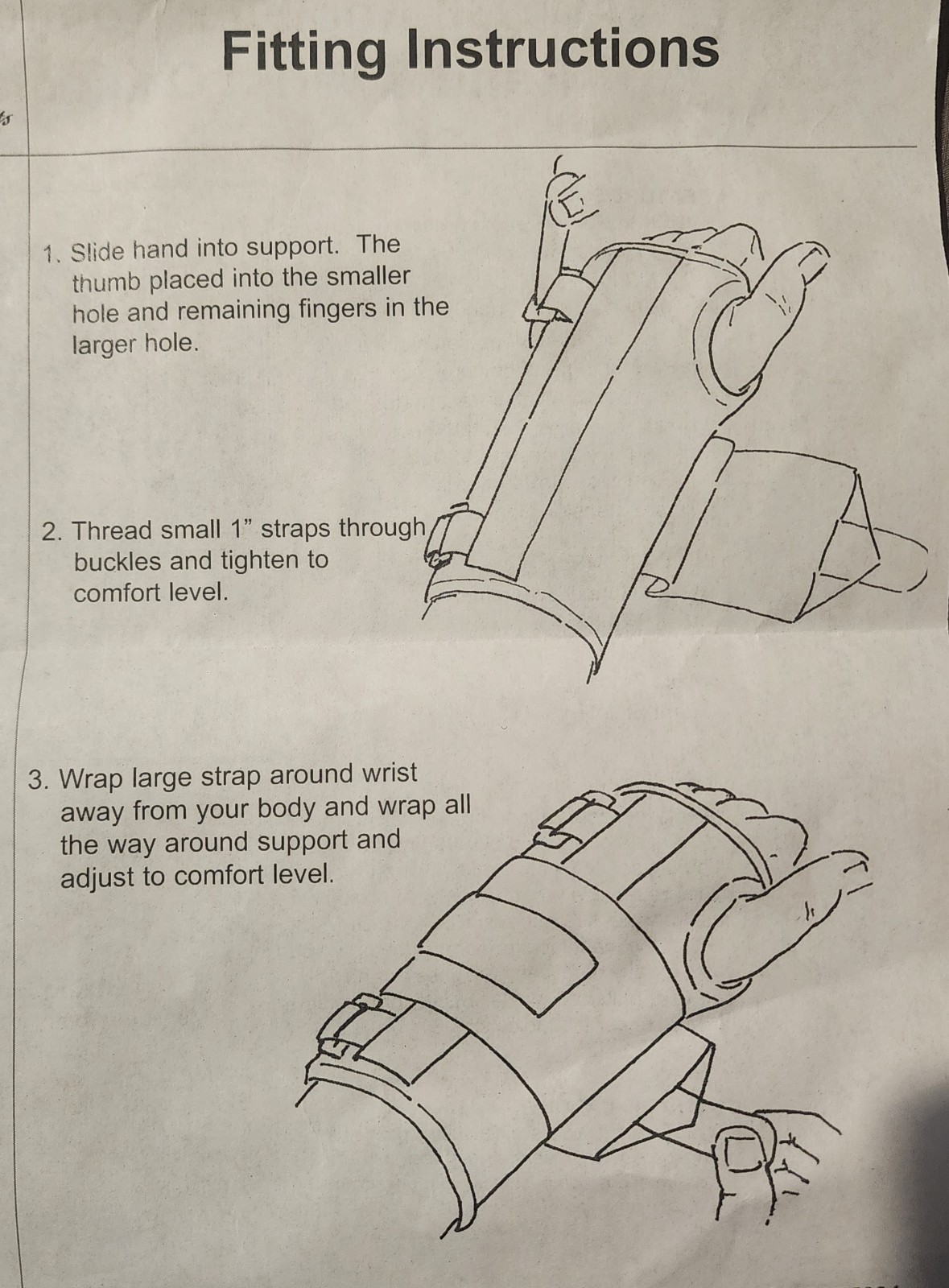 Fitting Instructions

1. Slide hand into support. The thumb placed into the smaller hole and remaining fingers in the larger hole.

2. Thread small 1” straps through buckles and tighten to comfort level.

3. Wrap large strap around wrist away from your body and wrap all the way around support and adjust to comfort level.