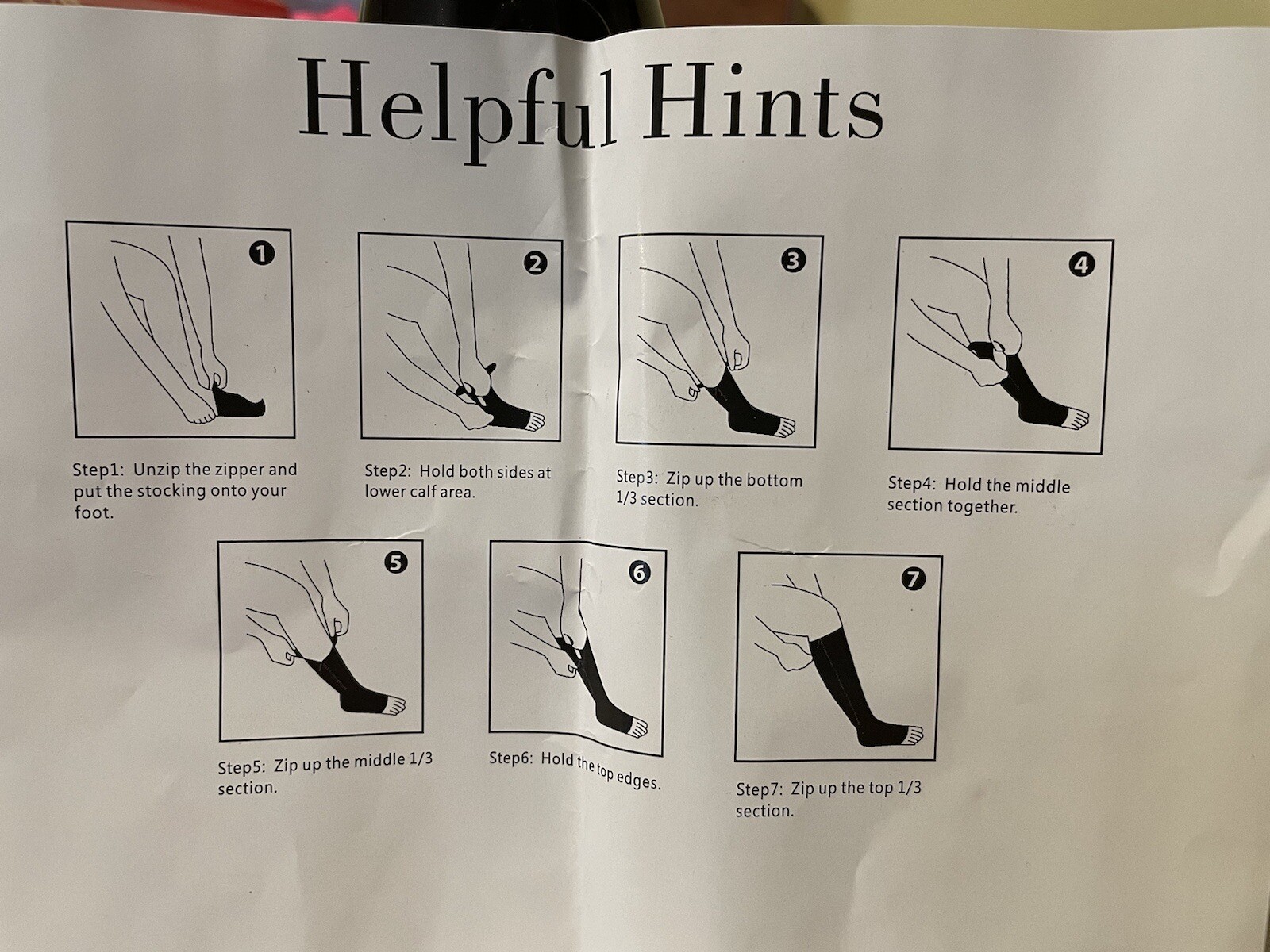 Helpful Hints

1

Step1: Unzip the zipper and put the stocking onto your foot.

2

Step2: Hold both sides at lower calf area.

3

Step3: Zip up the bottom 1/3 section.

4

Step4: Hold the middle section together.

5

Step5: Zip up the middle 1/3 section.

6

Step6: Hold the top edges.

7

Step7: Zip up the top 1/3 section.