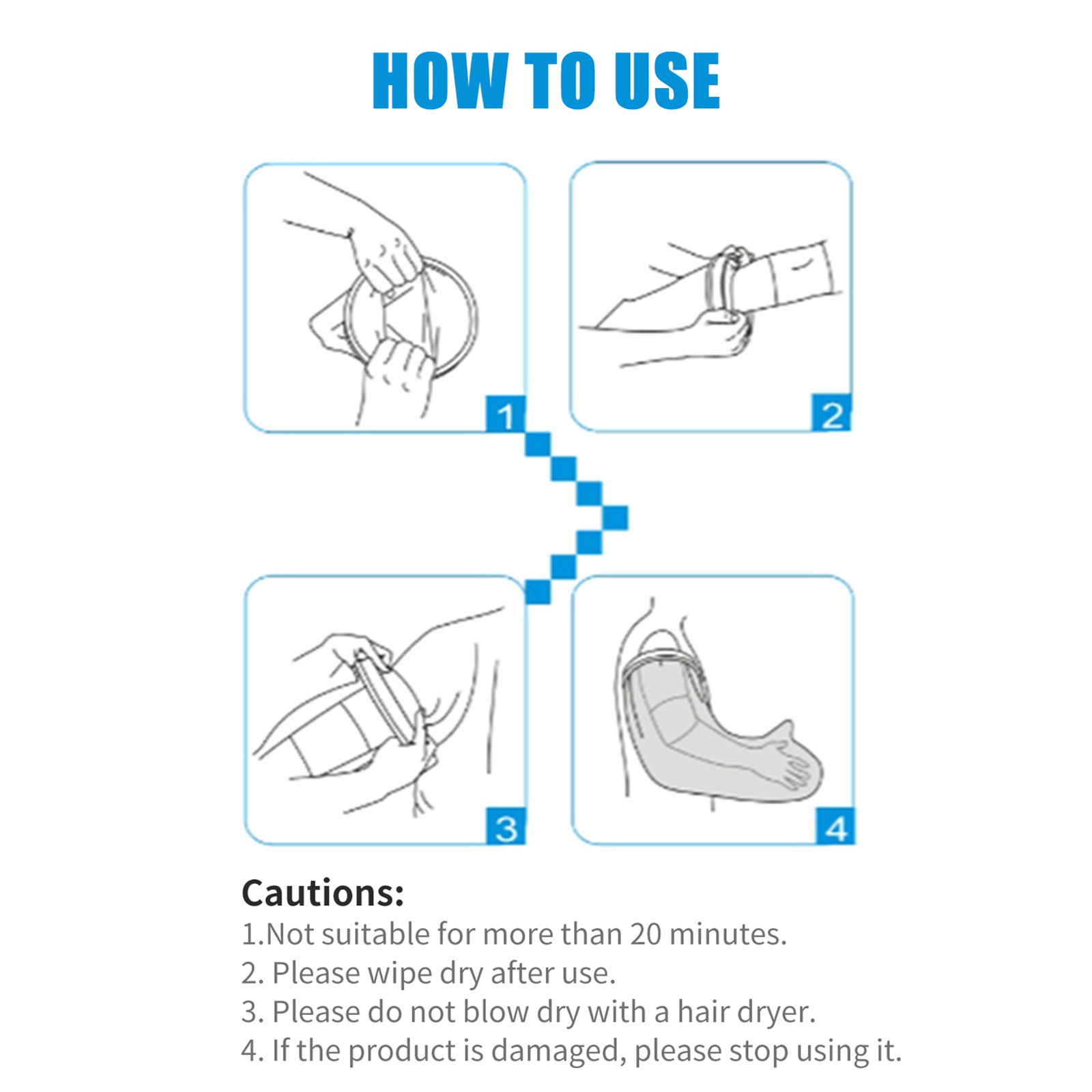 HOW TO USE

1

2

3

4

Cautions:
1.Not suitable for more than 20 minutes.
2. Please wipe dry after use.
3. Please do not blow dry with a hair dryer.
4. If the product is damaged, please stop using it.