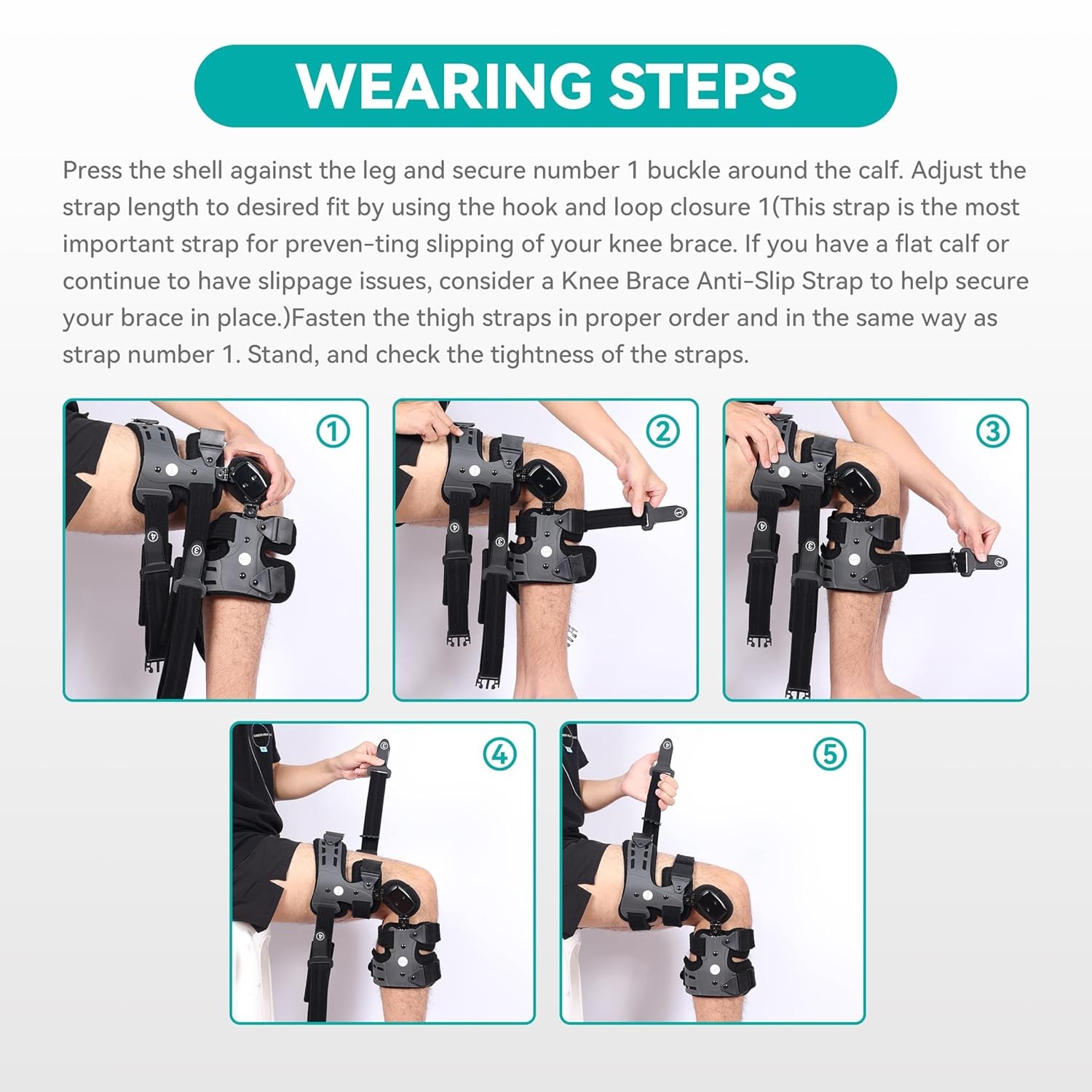 WEARING STEPS

Press the shell against the leg and secure number 1 buckle around the calf. Adjust the strap length to desired fit by using the hook and loop closure 1(This strap is the most important strap for preven-ting slipping of your knee brace. If you have a flat calf or continue to have slippage issues, consider a Knee Brace Anti-Slip Strap to help secure your brace in place.)Fasten the thigh straps in proper order and in the same way as strap number 1. Stand, and check the tightness of the straps.

①

②

③

④

⑤