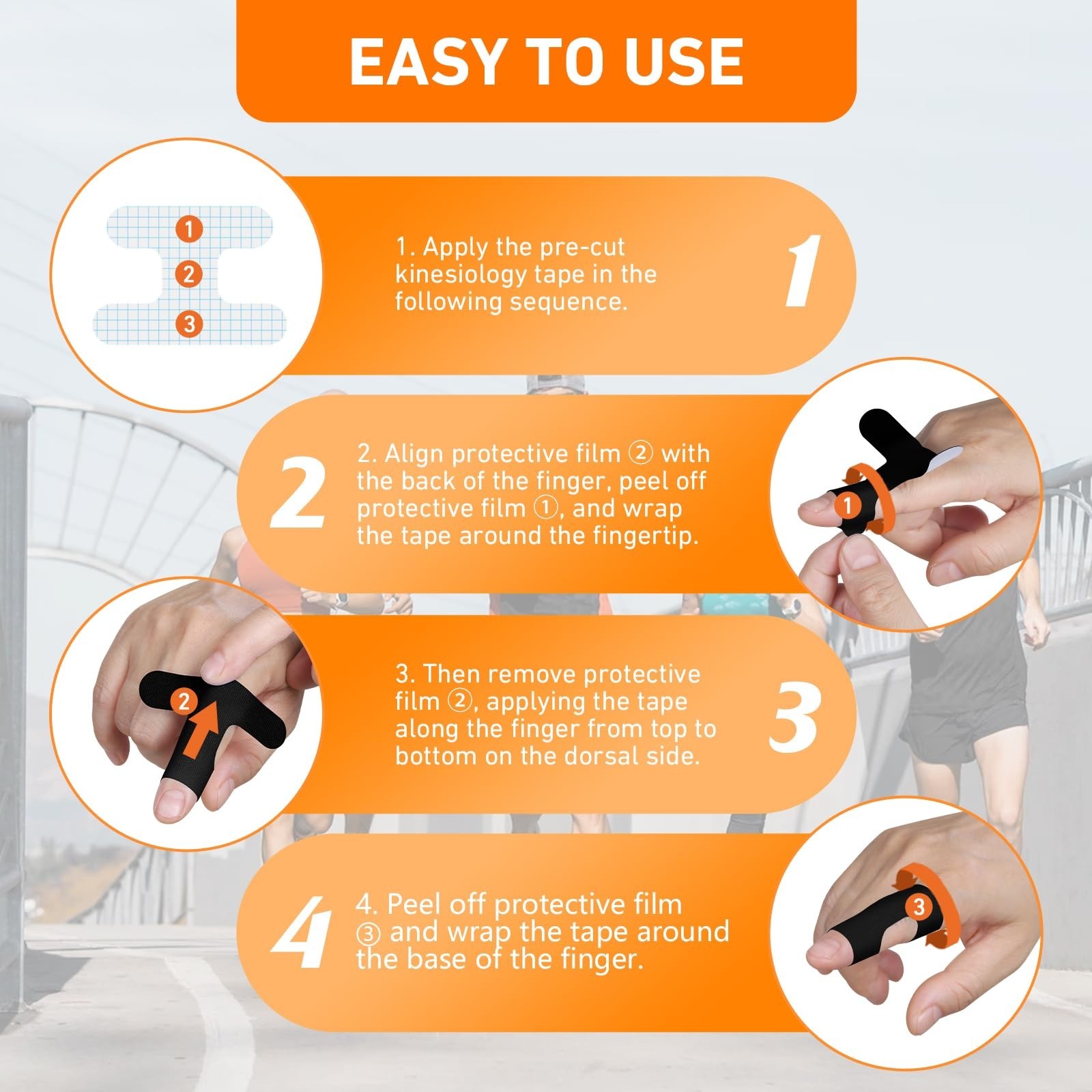 EASY TO USE

1
2
3

1. Apply the pre-cut kinesiology tape in the following sequence.

1

2

2. Align protective film ② with the back of the finger, peel off protective film ①, and wrap the tape around the fingertip.

1

2

3. Then remove protective film ②, applying the tape along the finger from top to bottom on the dorsal side.

3

4

4. Peel off protective film ③ and wrap the tape around the base of the finger.

3