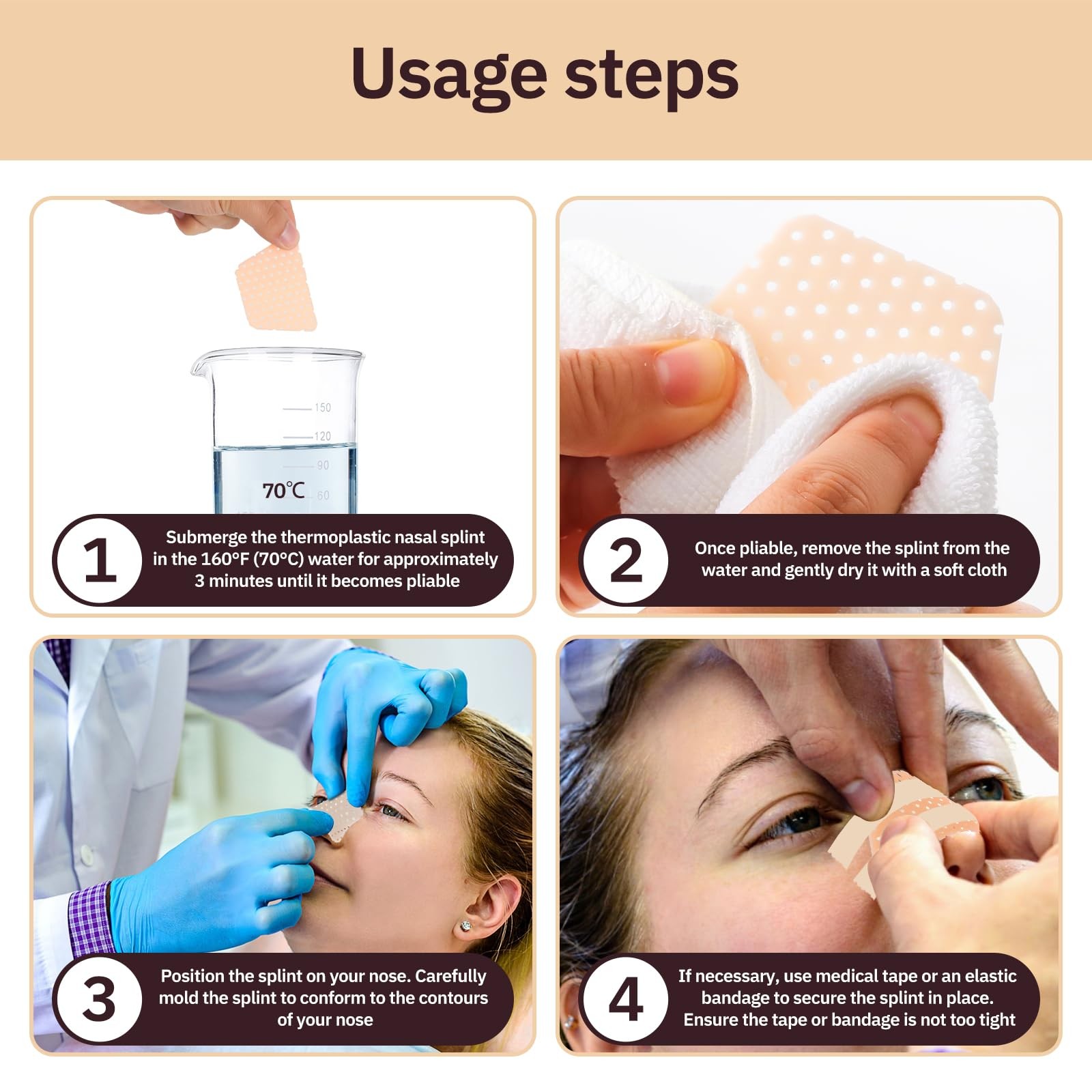 Usage steps

150
120
90
70℃
60

1
Submerge the thermoplastic nasal splint in the 160°F (70°C) water for approximately 3 minutes until it becomes pliable

2
Once pliable, remove the splint from the water and gently dry it with a soft cloth

3
Position the splint on your nose. Carefully mold the splint to conform to the contours of your nose

4
If necessary, use medical tape or an elastic bandage to secure the splint in place. Ensure the tape or bandage is not too tight