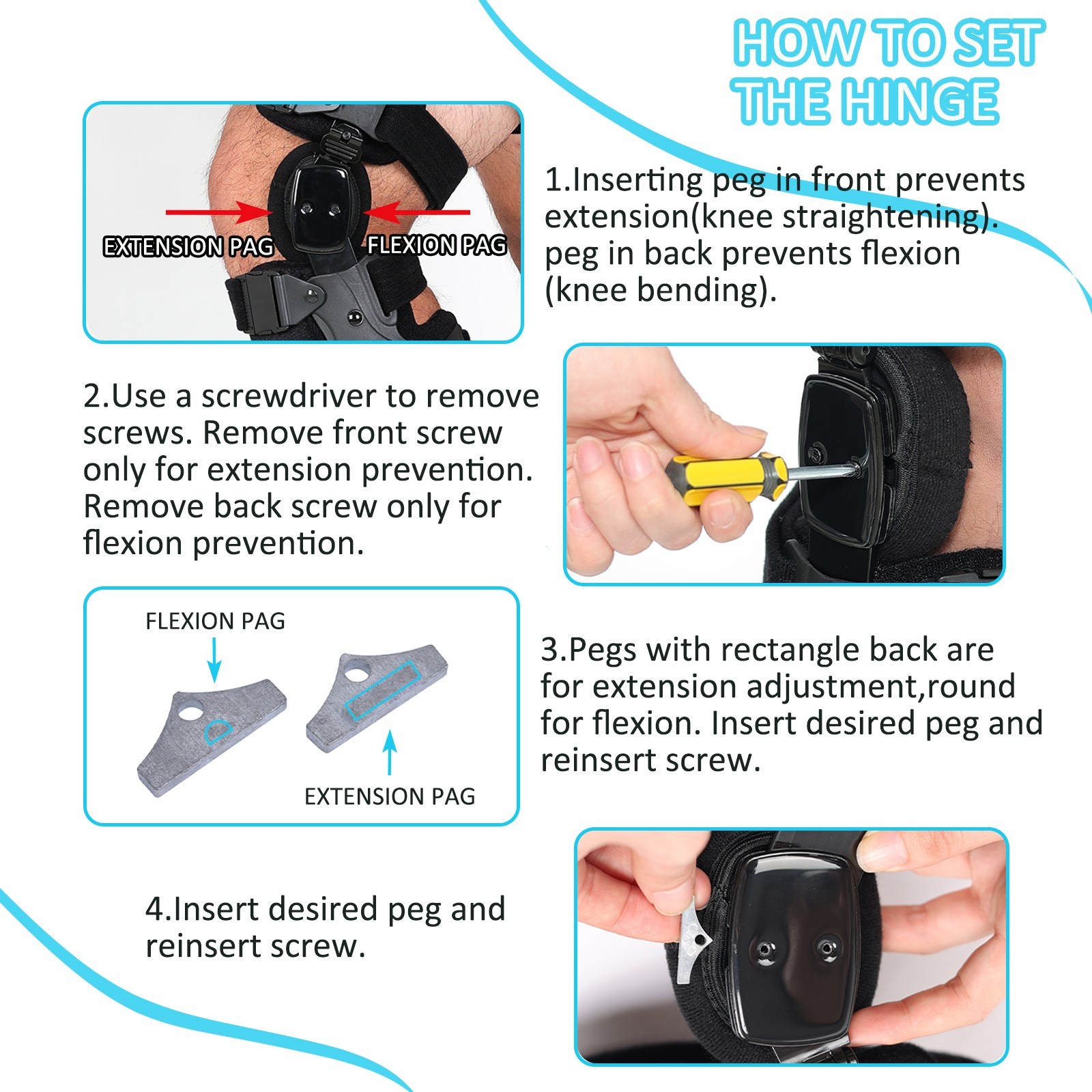 HOW TO SET THE HINGE

EXTENSION PAG
FLEXION PAG

1.Inserting peg in front prevents extension(knee straightening). peg in back prevents flexion (knee bending).

2.Use a screwdriver to remove screws. Remove front screw only for extension prevention. Remove back screw only for flexion prevention.

FLEXION PAG
EXTENSION PAG

3.Pegs with rectangle back are for extension adjustment,round for flexion. Insert desired peg and reinsert screw.

4.Insert desired peg and reinsert screw.